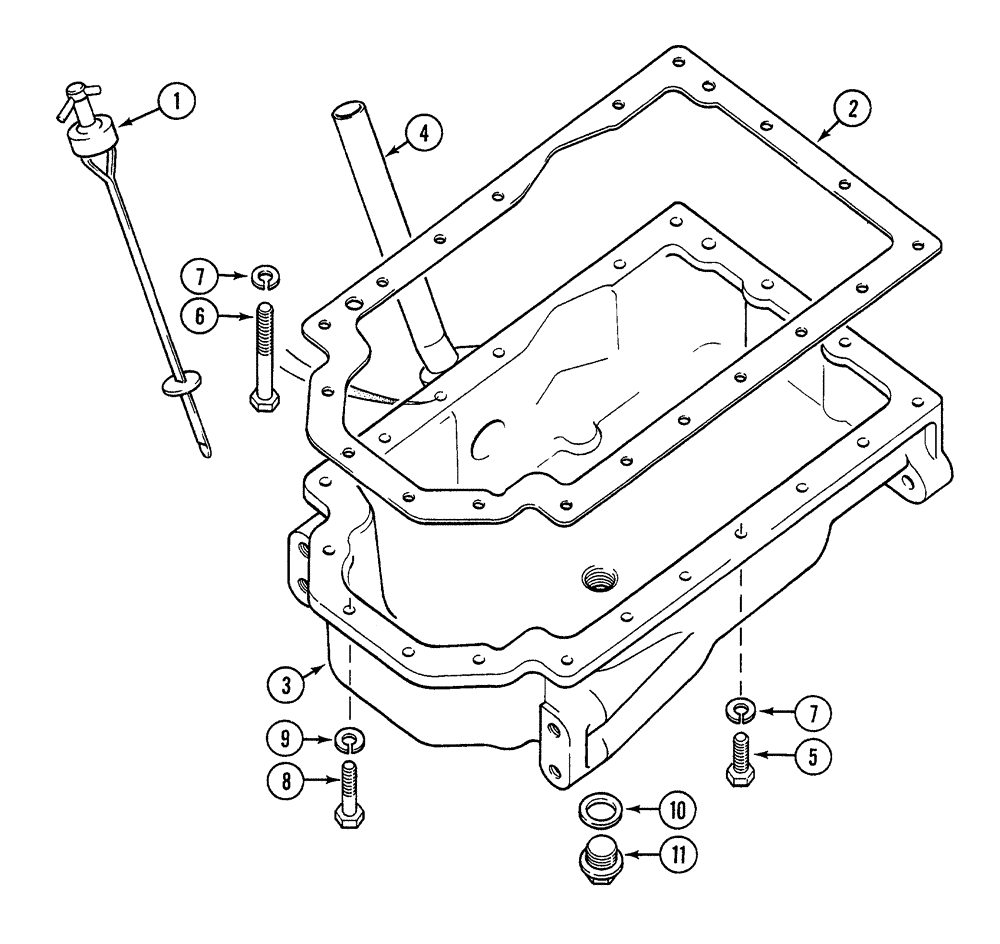 1
4
2
7
6
3
9
8
7
5
10
11