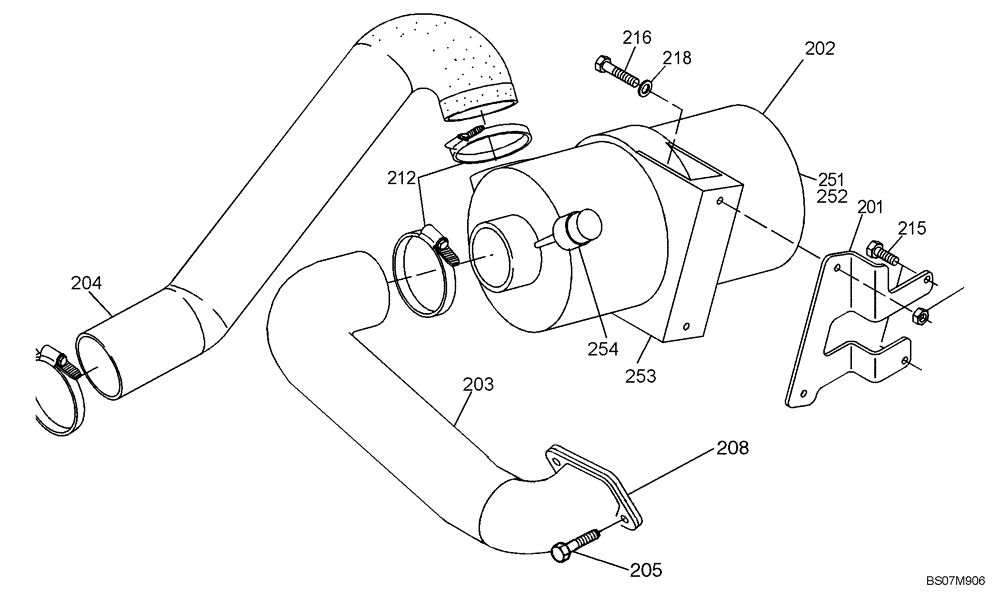 216
218
202
212
251
252
201
215
204
254
253
203
208
205
BS07M906