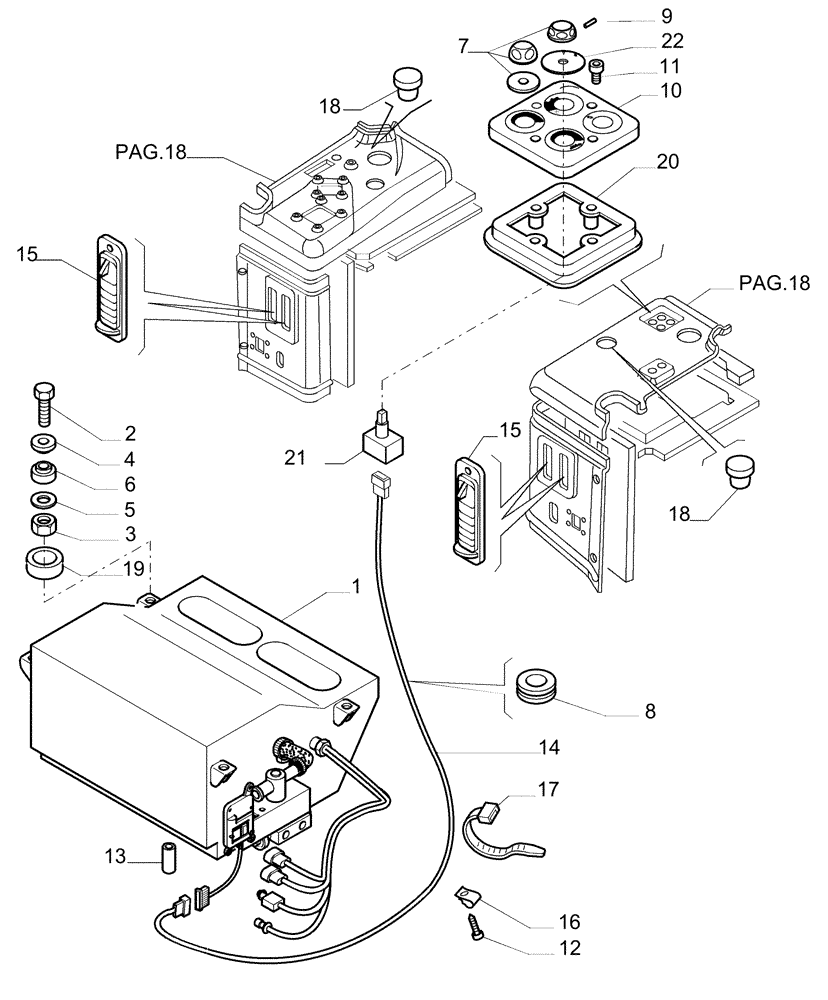 9
7
22
11
10
18
PAG.18
20
15
PAG.18
2
4
6
5
3
19
21
15
18
1
8
14
17
13
16
12