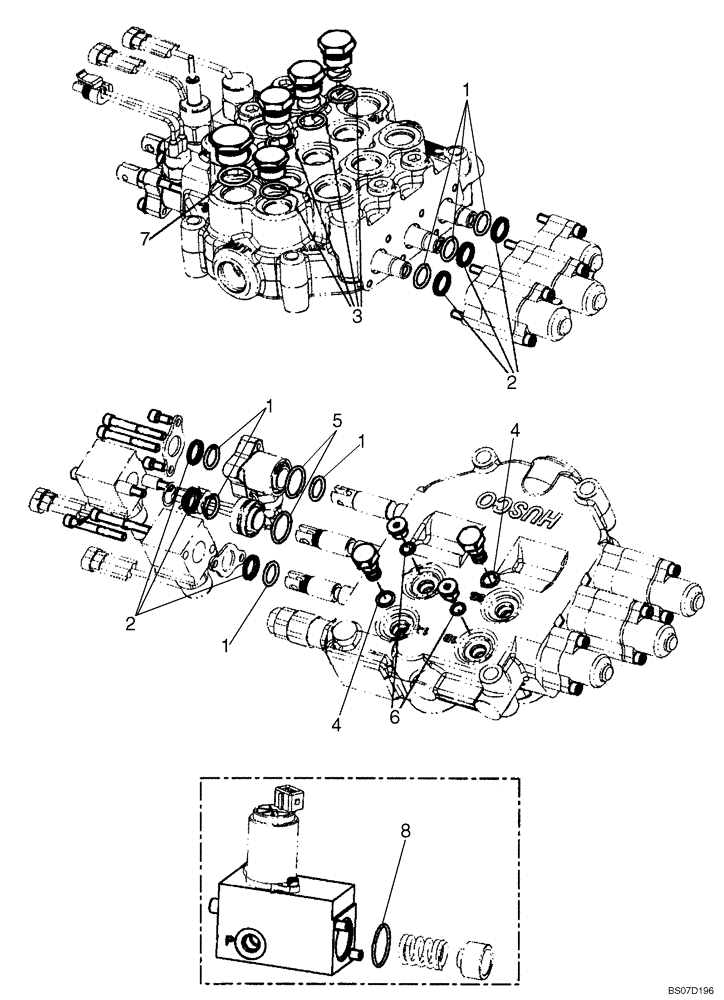 1
7
3
2
1
5
1
4
HUSCO
2
1
4
6
8
BS07D196