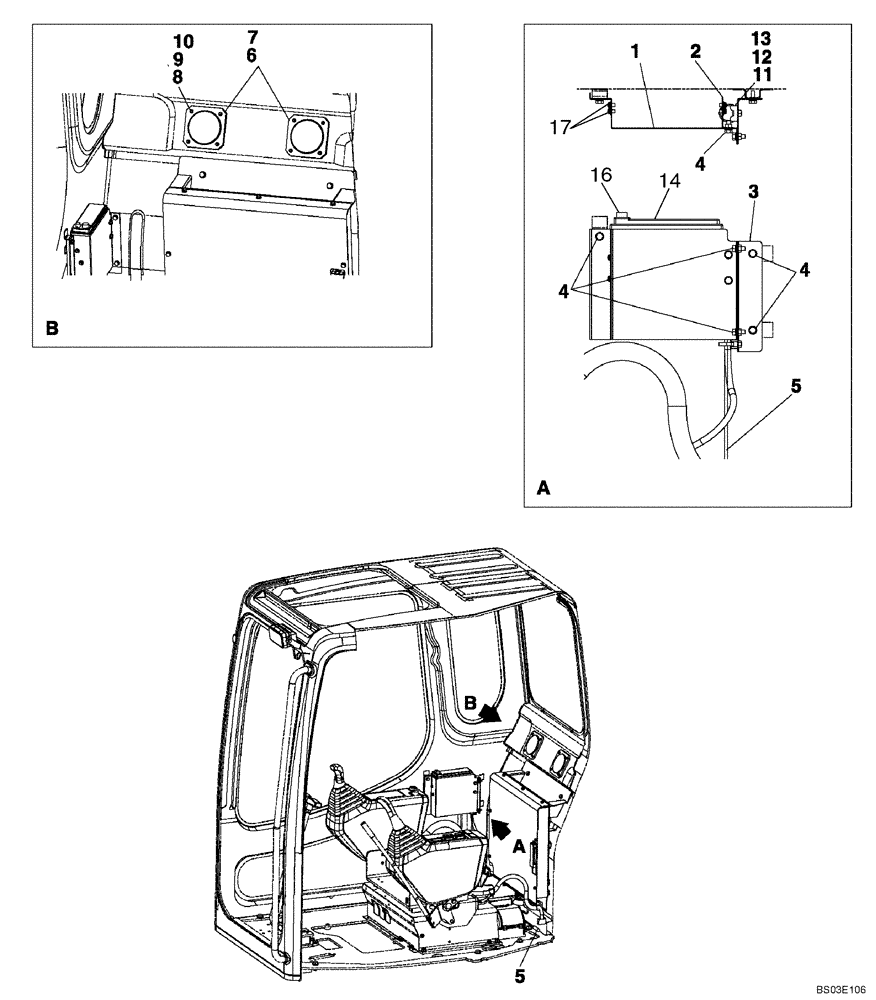 10
9
8
7
6
B
1
2
13
12
11
17
4
16
14
3
4
4
5
A
B
A
5
BS03E106