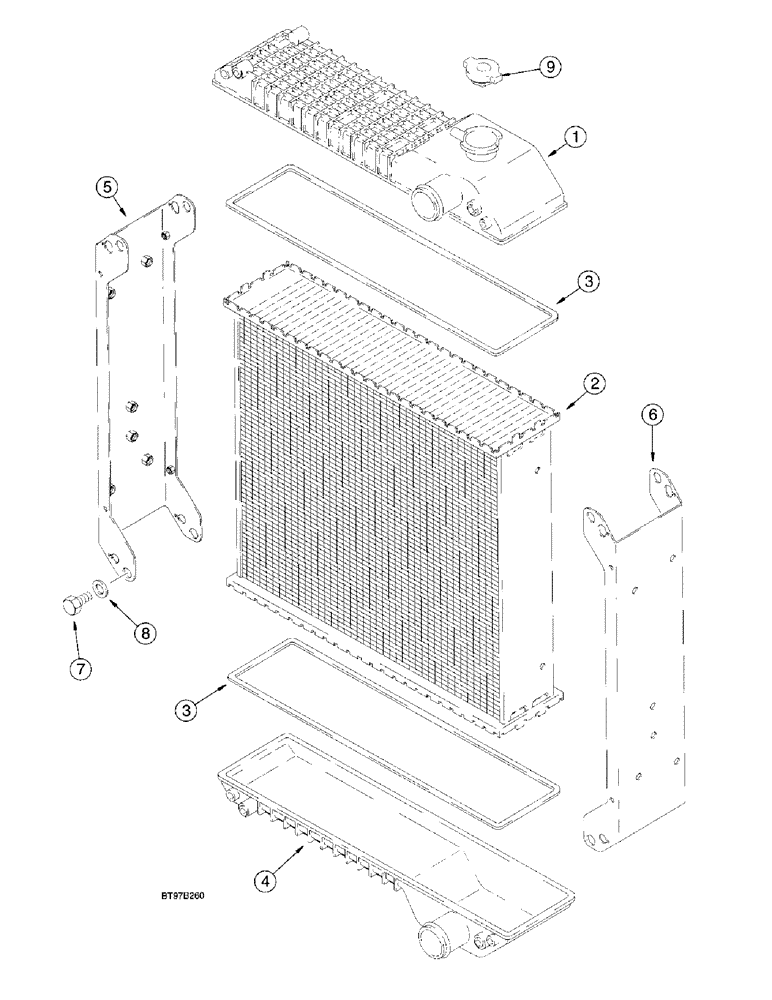 9
1
5
3
2
6
8
7
3
4
BT97B260