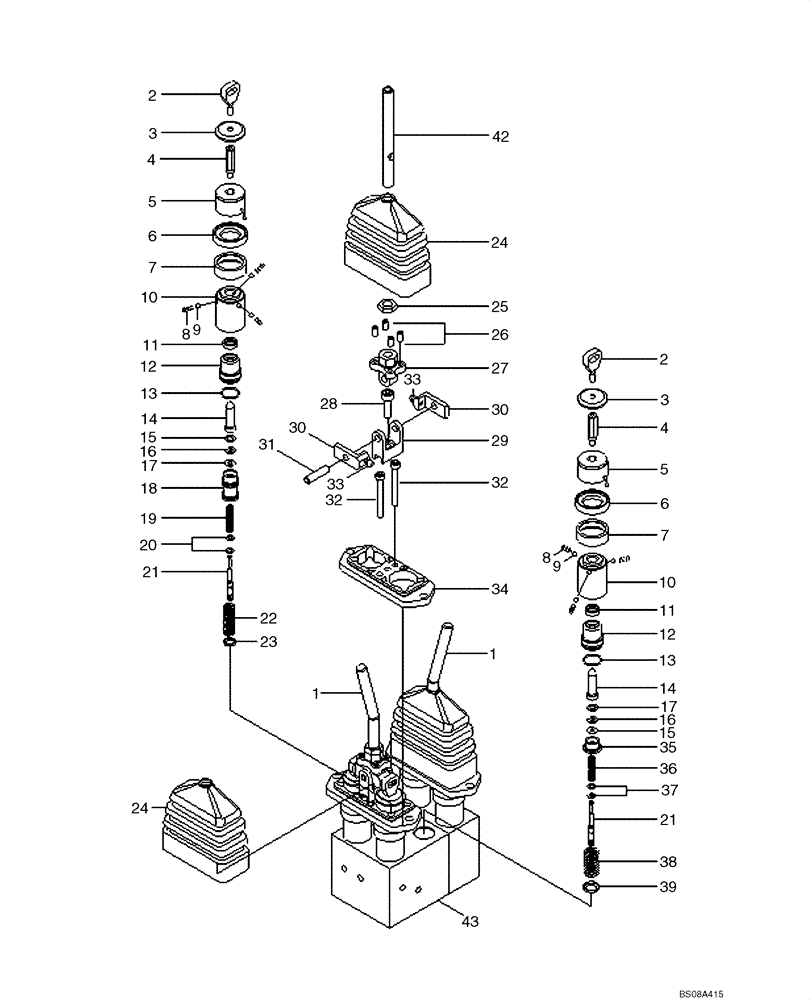 2
3
4
5
6
7
10
8
9
11
12
13
14
15
16
17
18
19
20
21
22
23
42
24
25
26
27
33
28
30
30
29
31
33
32
32
34
1
1
24
43
2
3
4
5
6
7
8
9
10
11
12
13
14
17
16
15
35
36
37
21
38
39
BS08A415