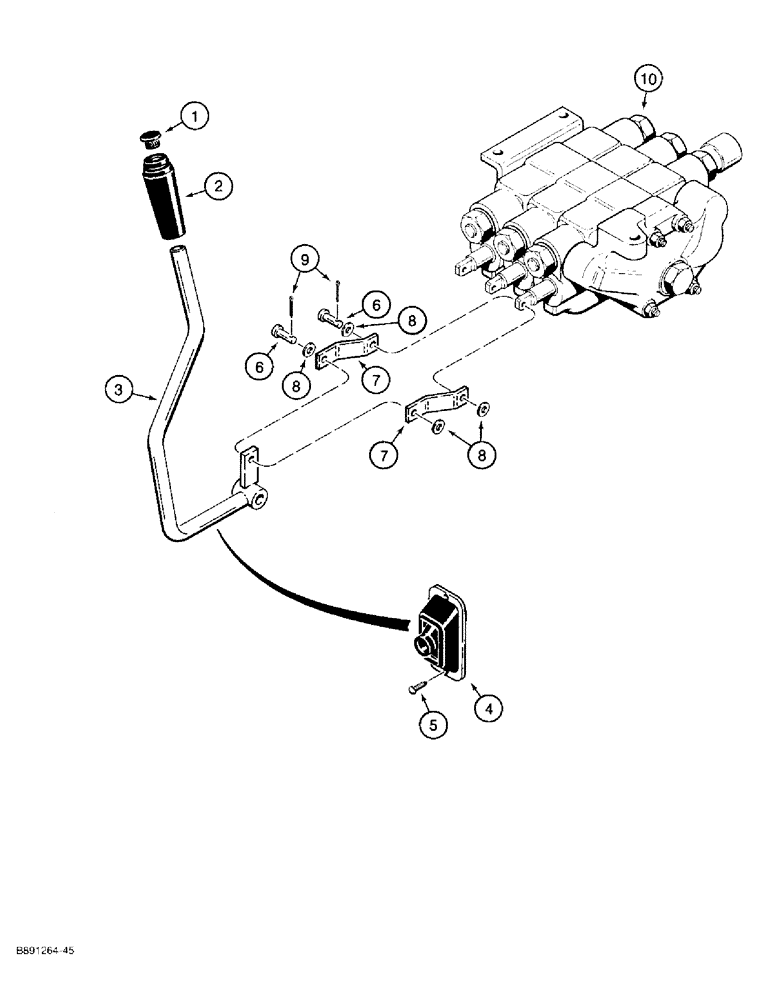 10
1
2
9
6
8
6
8
7
3
7
8
4
5
B891264-45