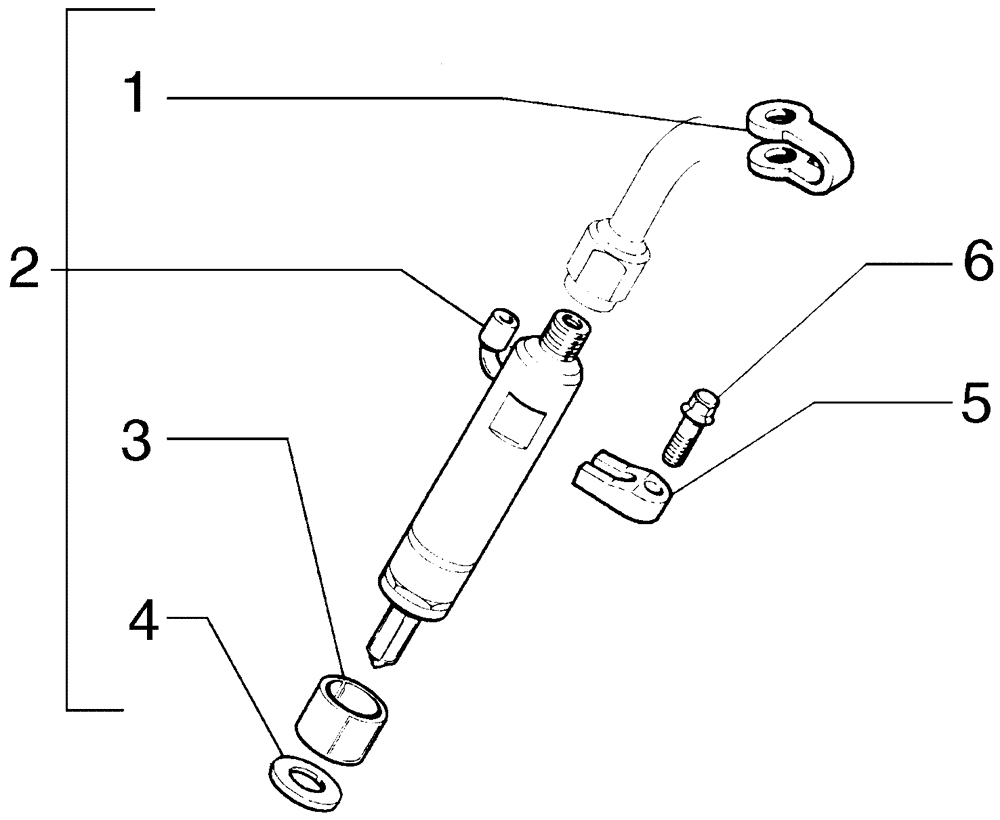 1
2
6
5
3
4