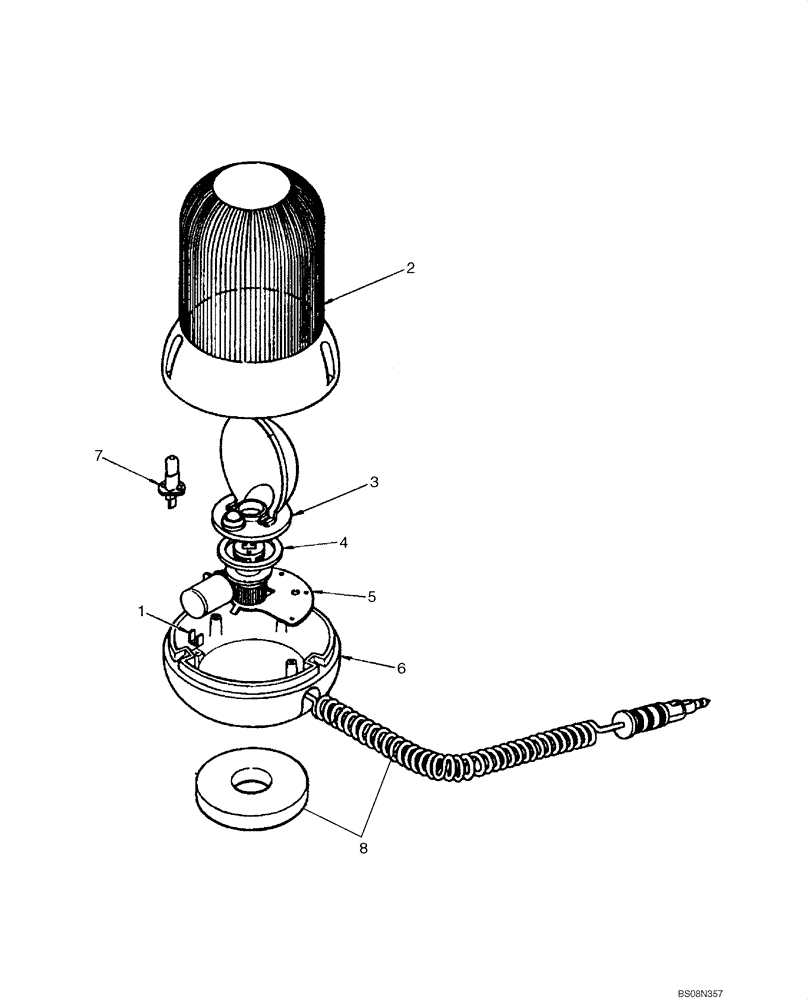 2
7
3
4
5
1
6
8
BS08N357