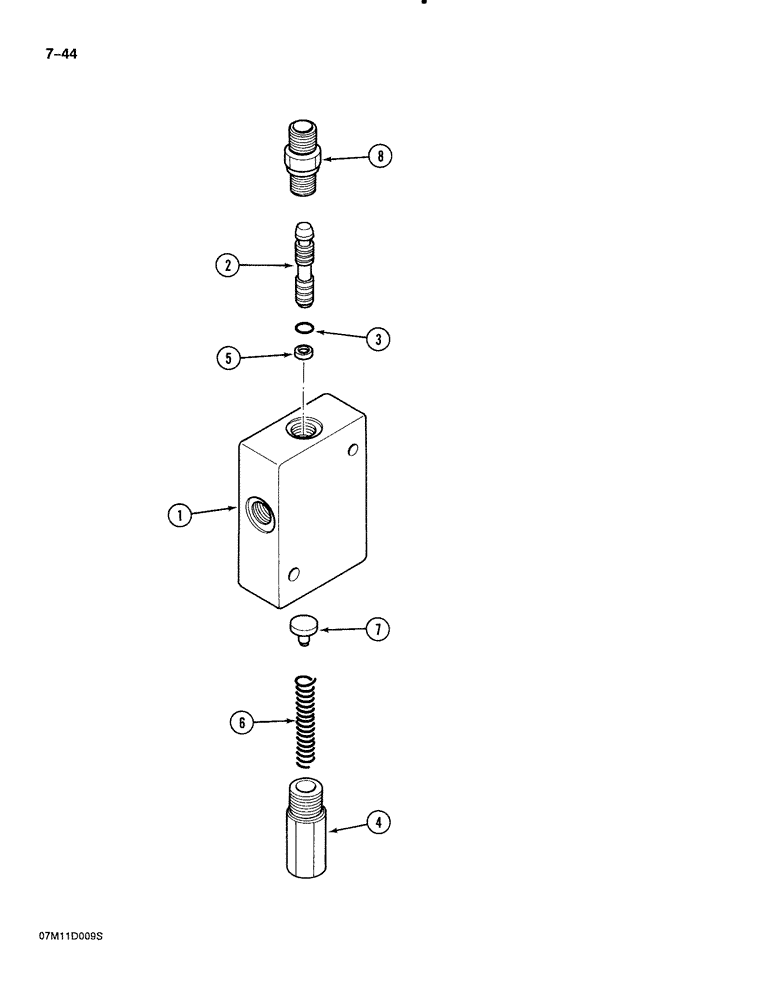 7-44

8

2

3

5

1

7

6

4

07M11D009S