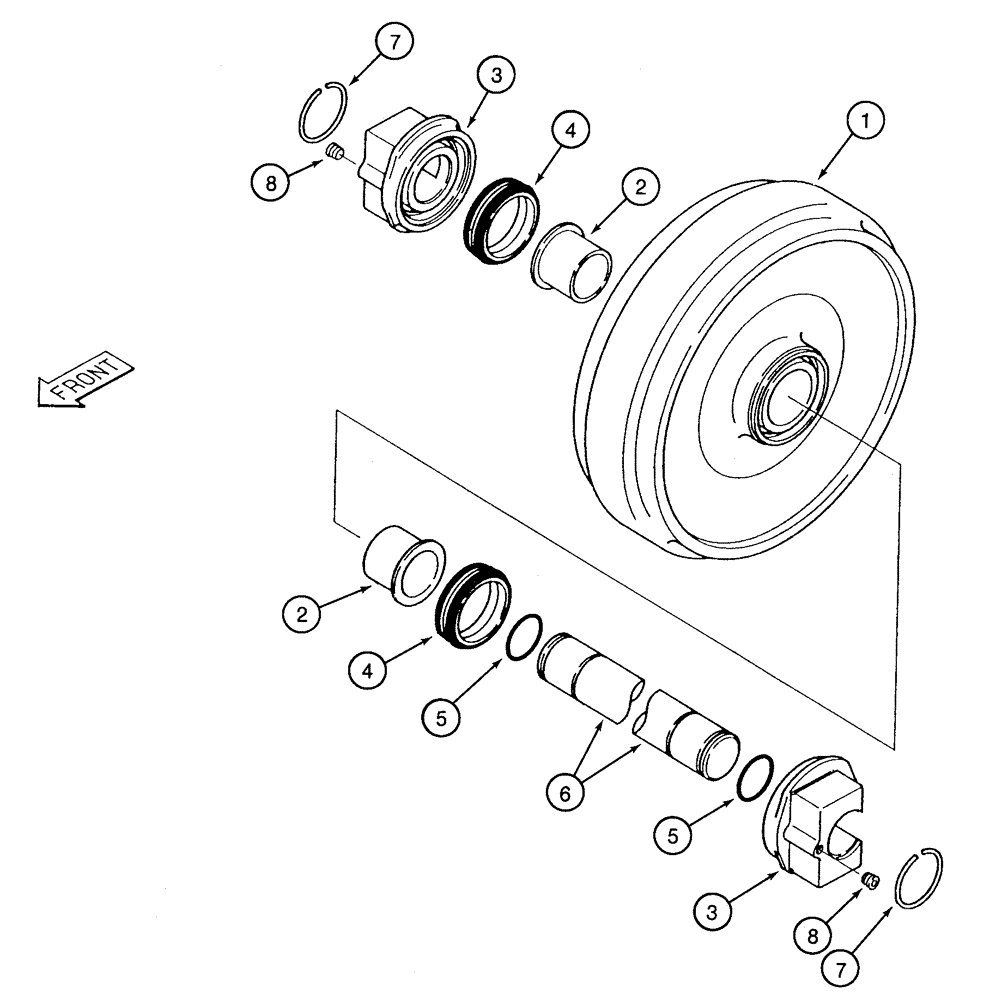 7
3
4
1
8
2
FRONT
2
4
5
6
5
3
8
7