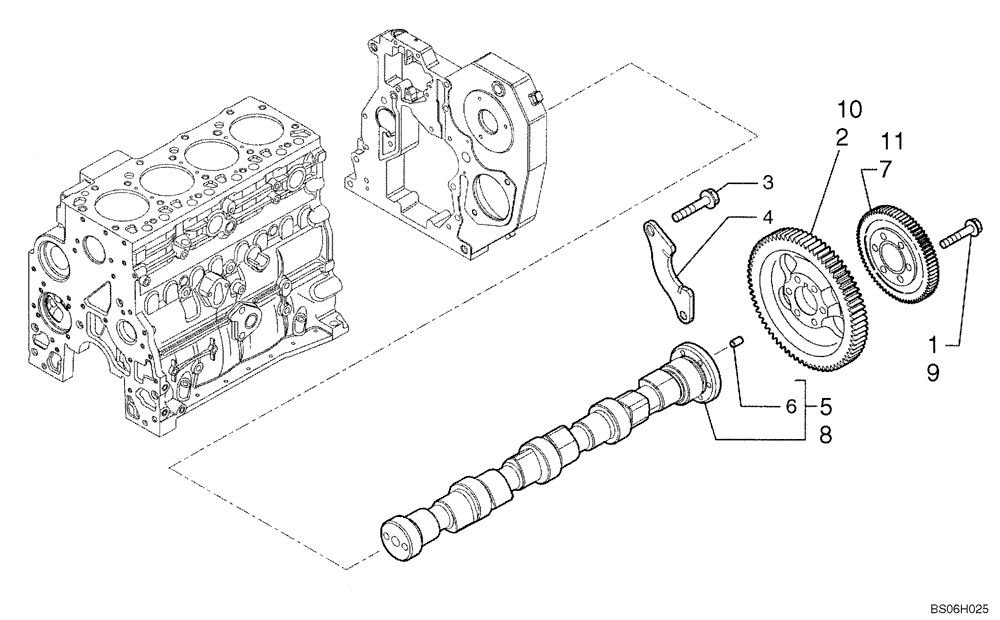 10
2
11
7
3
4
1
9
6
5
8
BS06H025