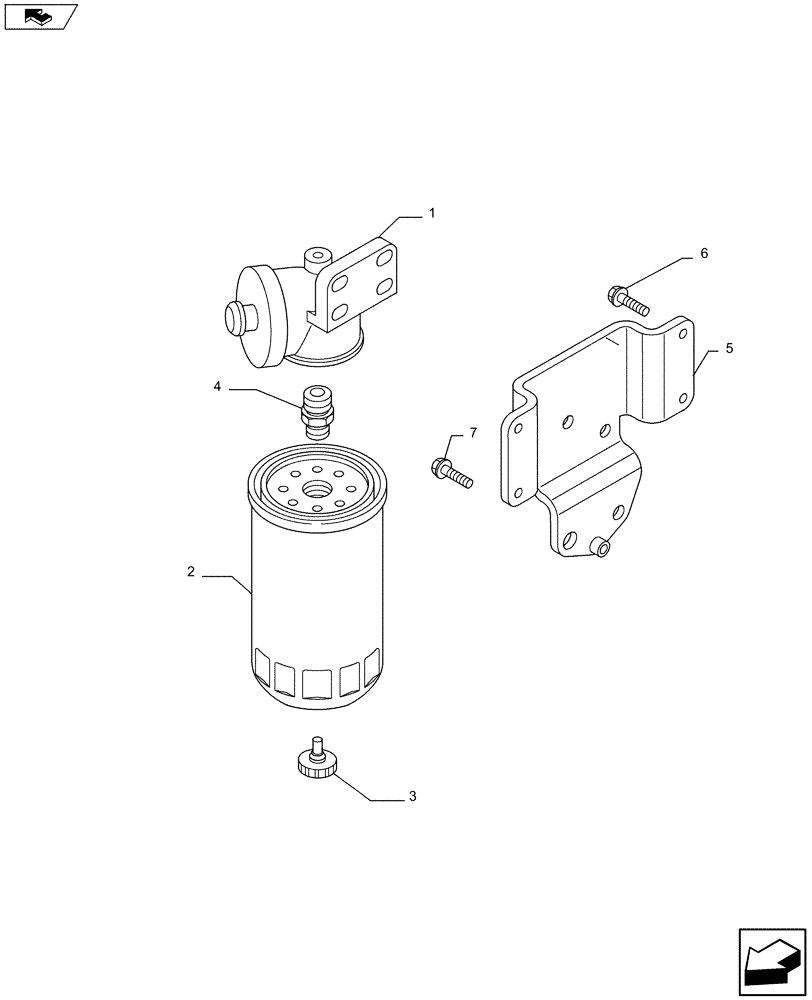 1
6
5
4
7
2
3