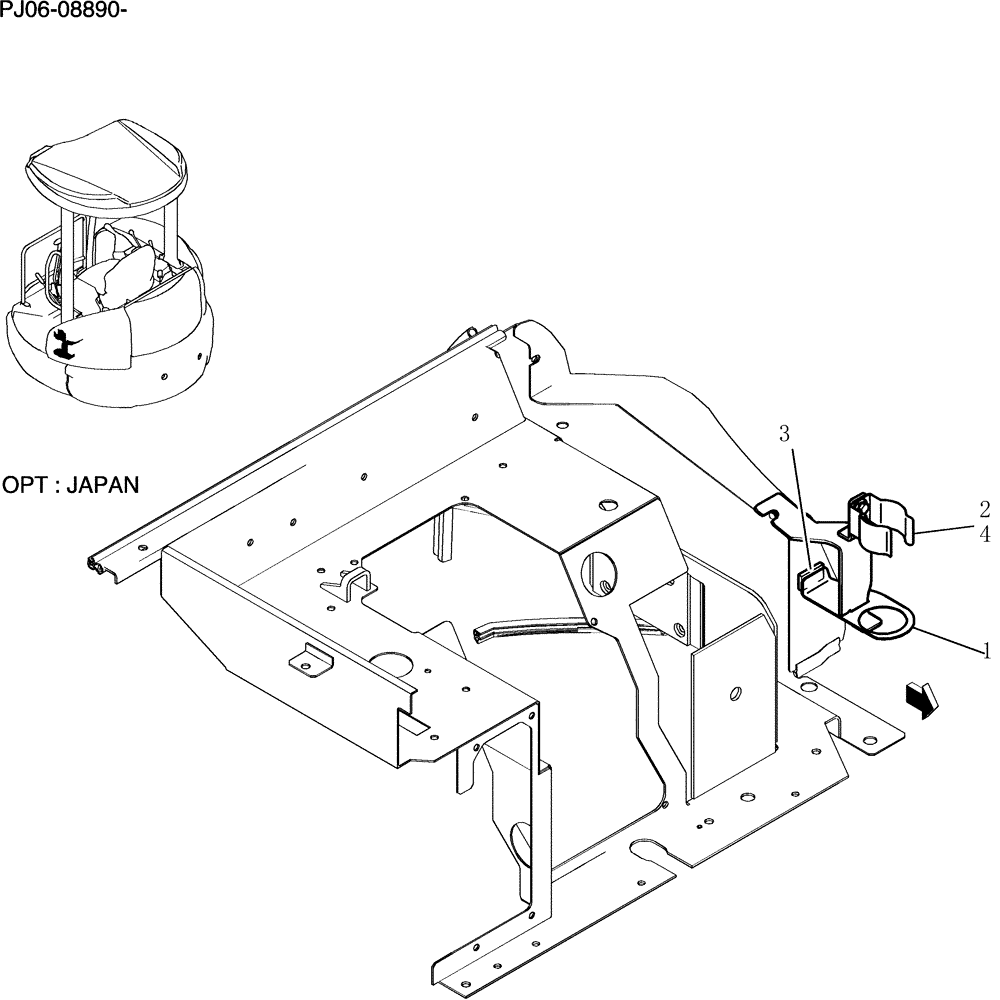 PJ06-08890-

OPT : JAPAN

3

2
4

1