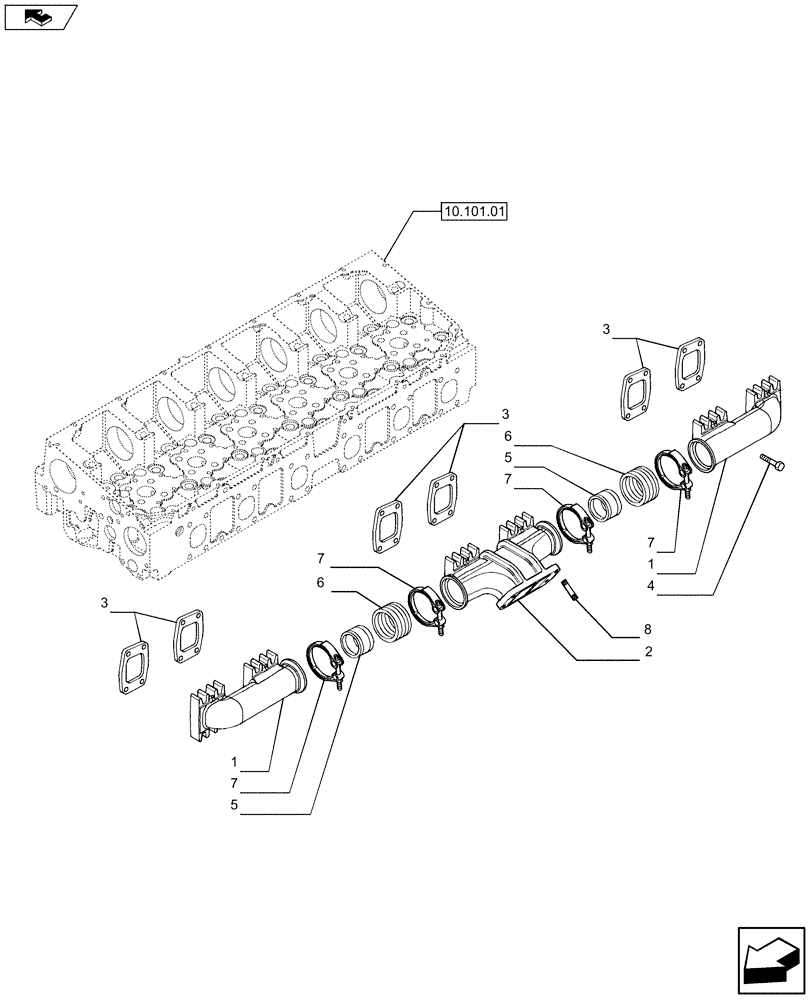 10.101.01

3
3
6
5
7
7
1
4
7
6
8
2
3
1
7
5