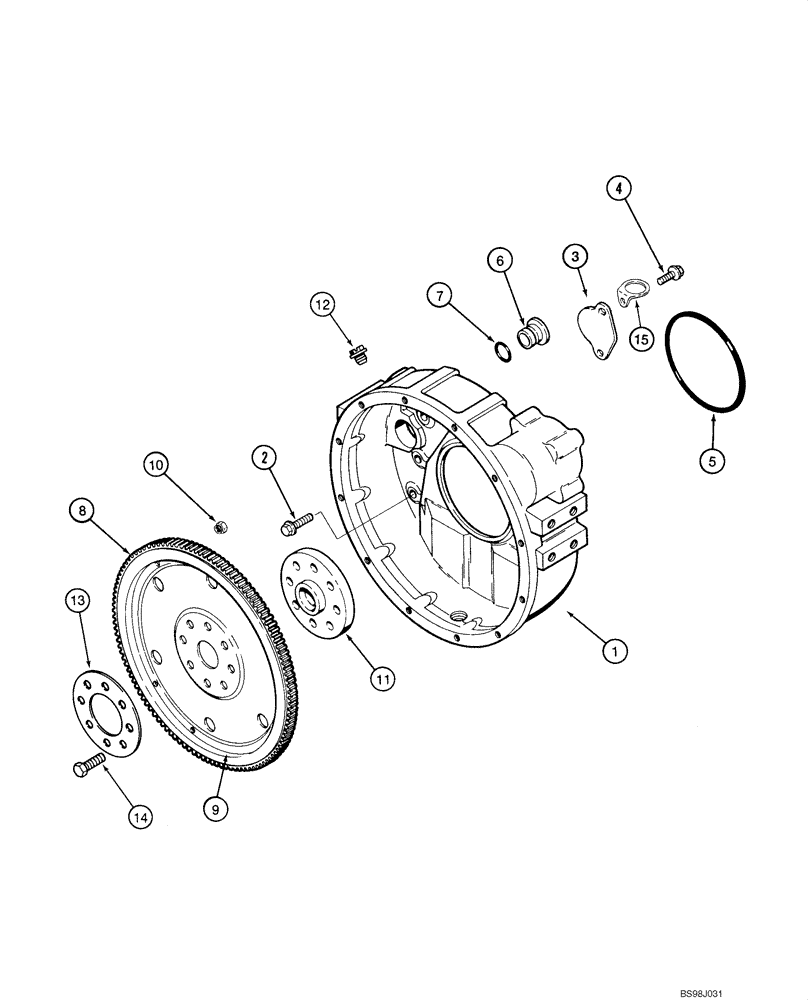 4
6
3
7
12
15
5
10
2
8
13
11
1
14
9
BS98J031