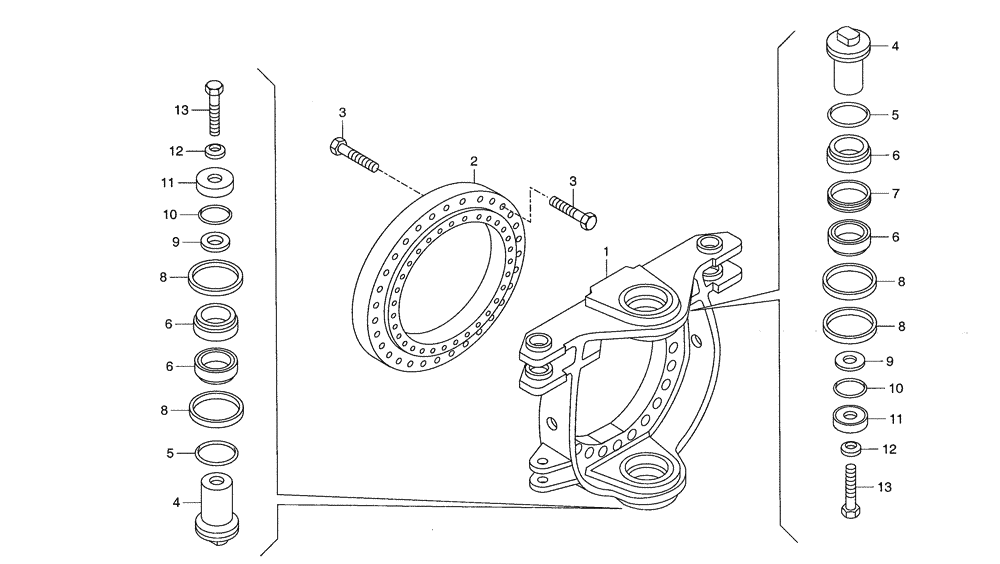 13
12
11
10
9
8
6
6
8
5
4
3
2
3
1
4
5
6
7
6
8
8
9
10
11
12
13