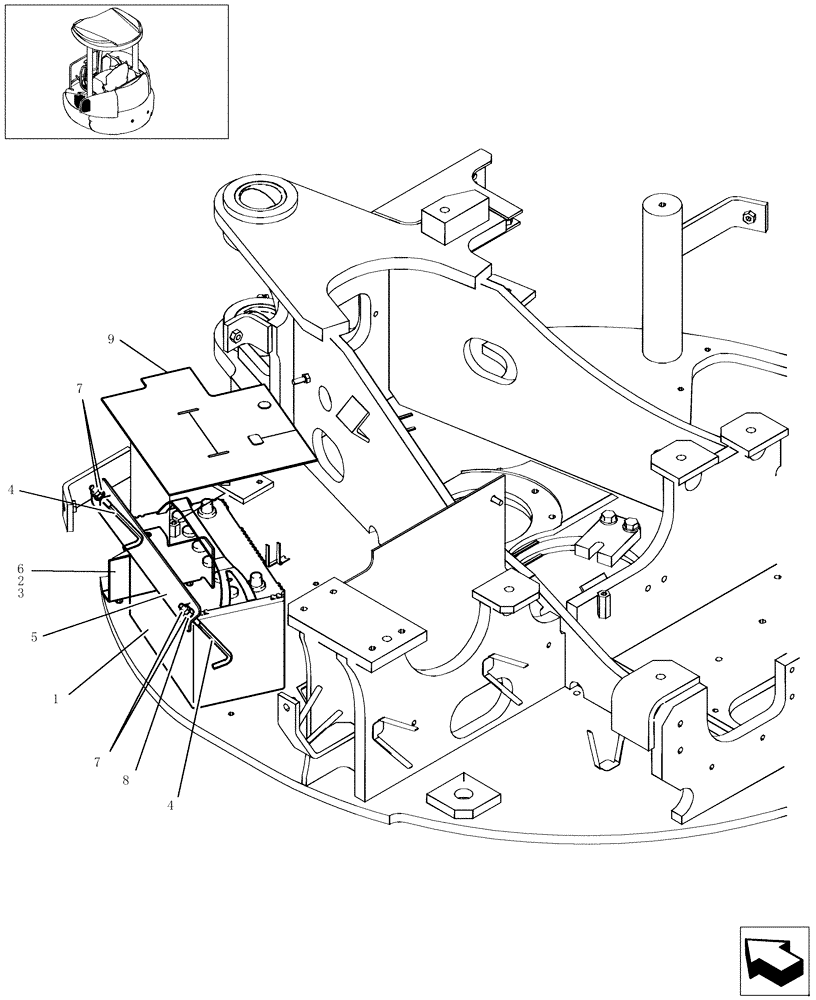 9
7
4
6
2
3
5
1
7
8
4