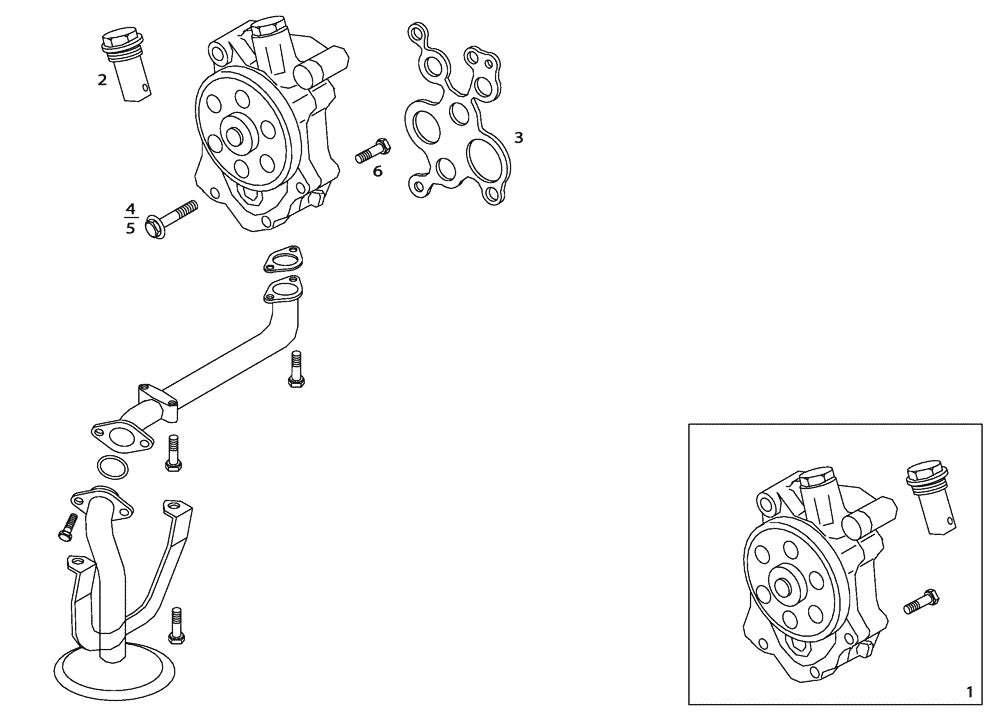 2

3

6

4
5

1