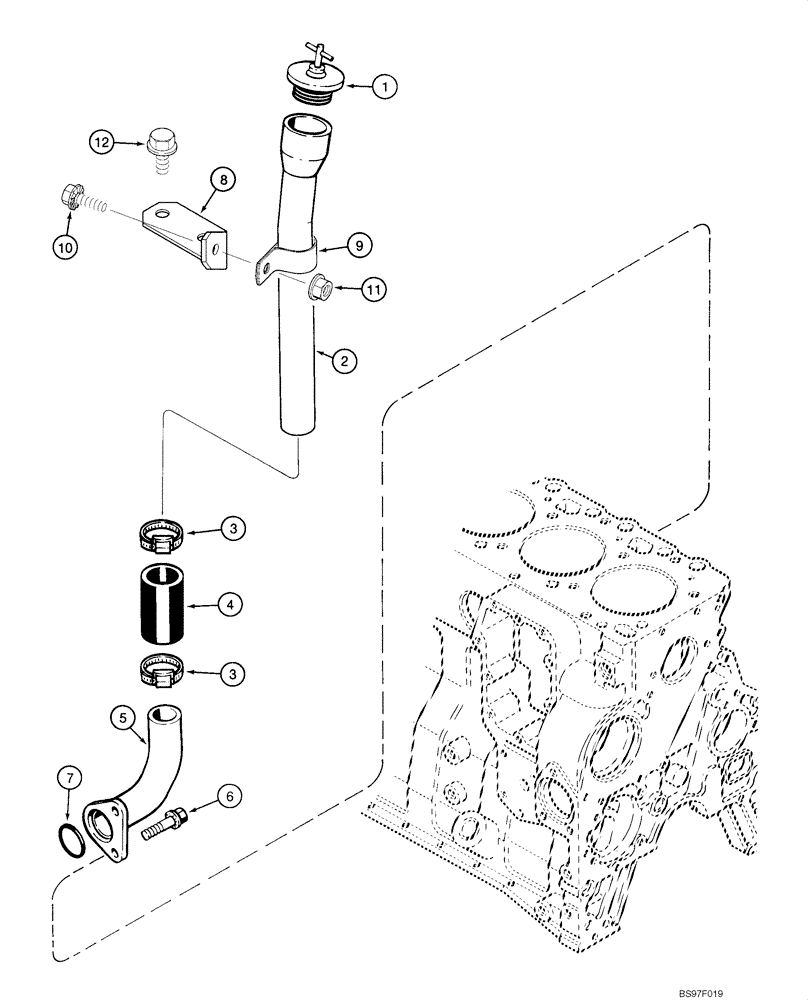 1
12
8
10
9
11
2
3
4
3
5
7
6
BS97F019