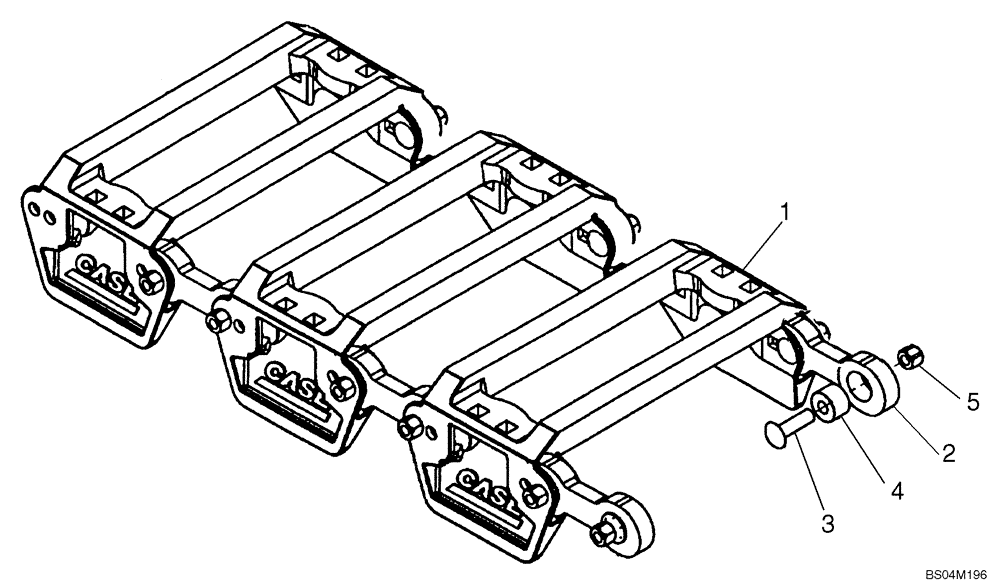 CASE
CASE
CASE
1
5
2
4
3
BS04M196