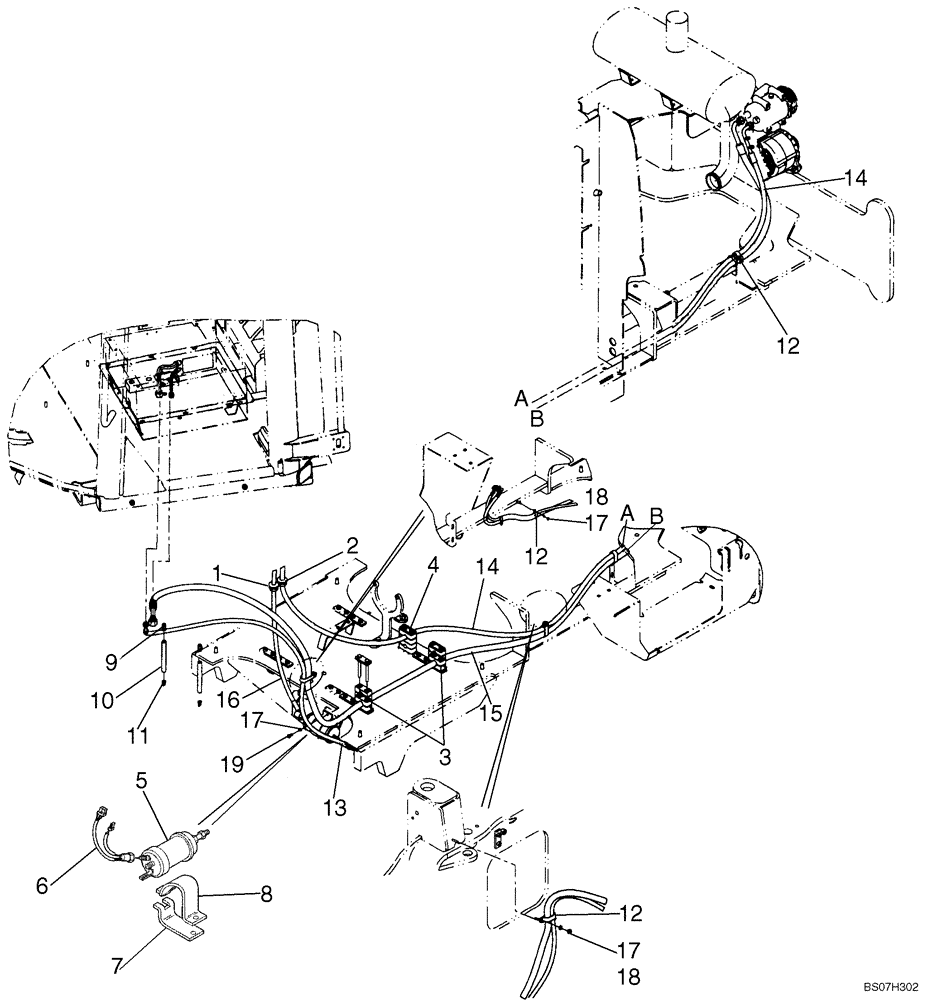 14
12
A
B
18
17
12
A
B
2
1
4
14
9
10
11
16
17
19
15
3
13
5
6
8
7
12
17
18
BS07H302