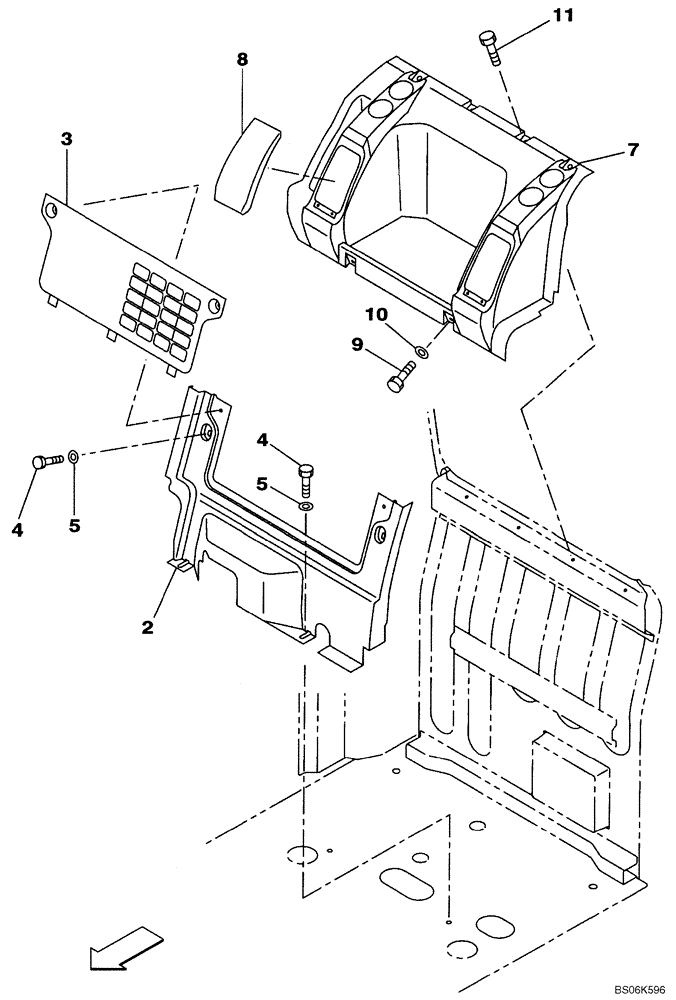 11
8
3
7
10
9
4
5
4
5
2
BS06K596