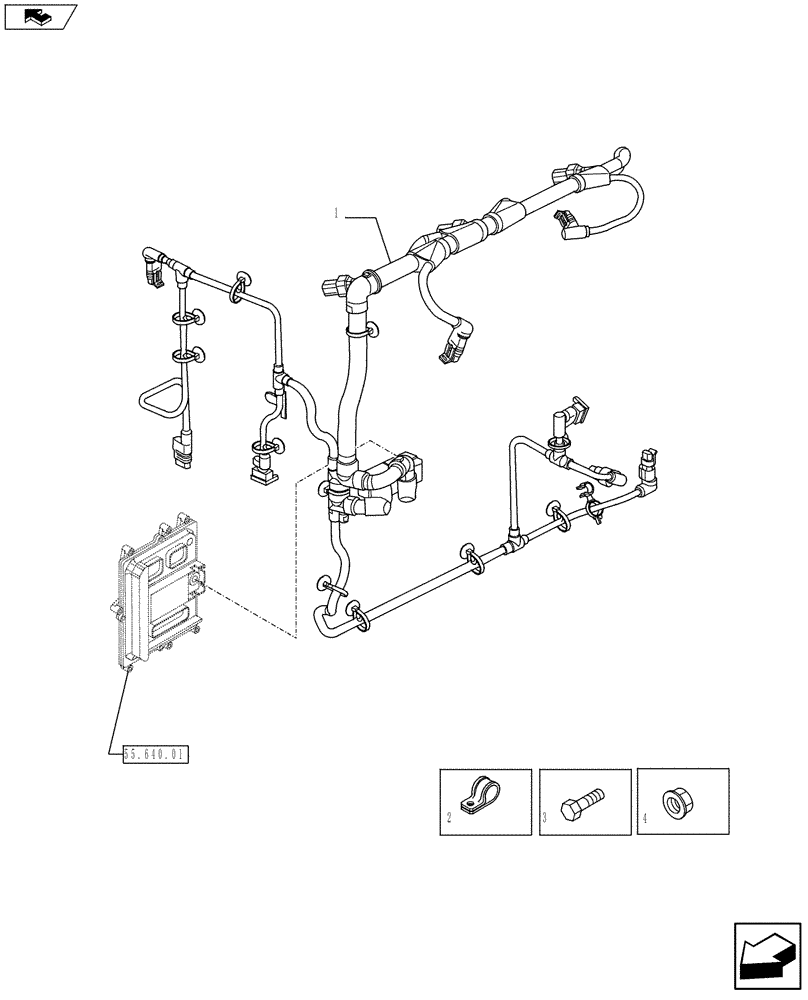 1

55.640.01

2

3

4