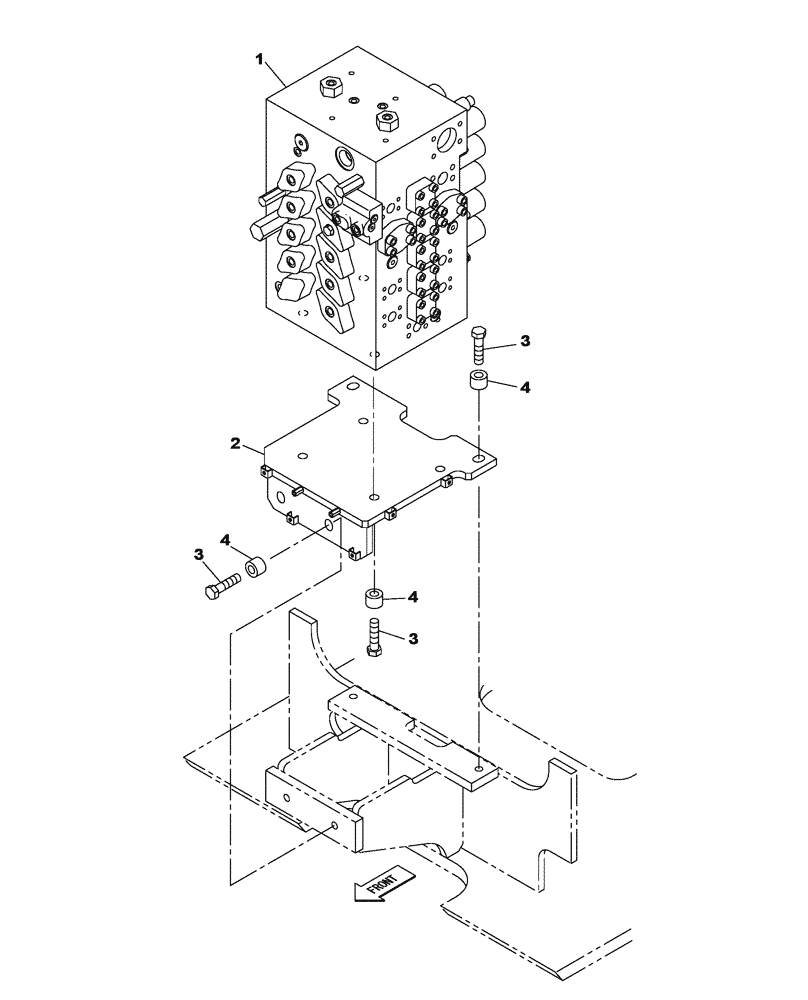 1
3
4
2
4
3
4
3
FRONT