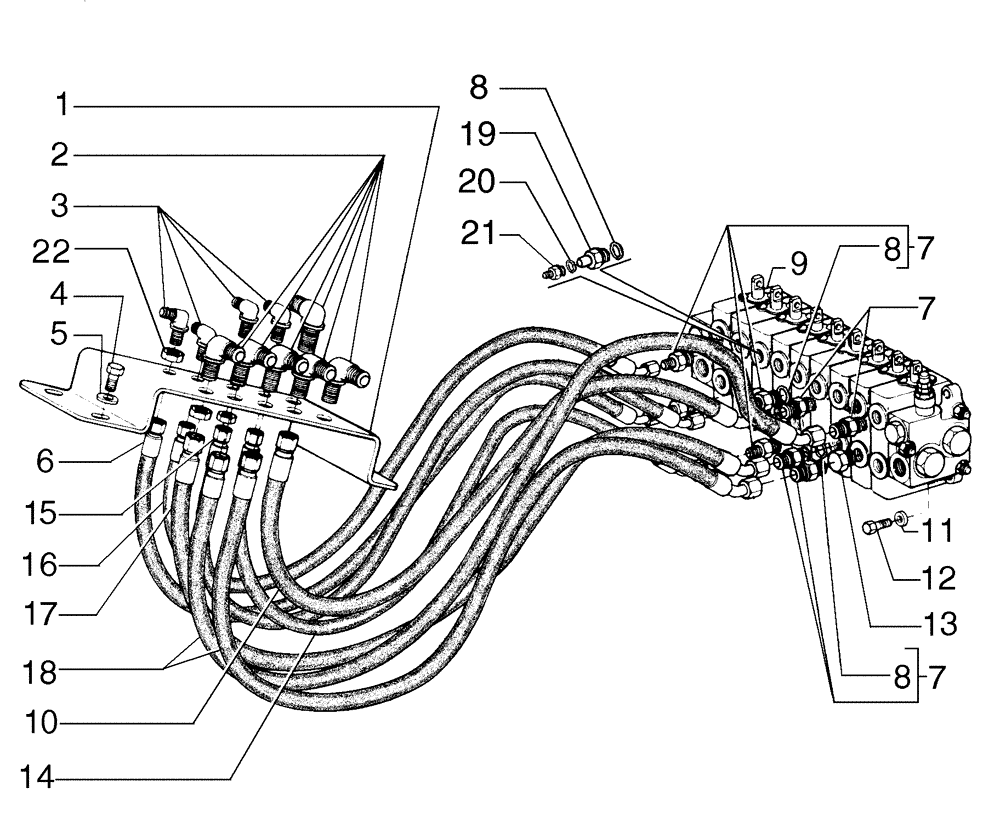 1
2
3
22
4
5
6
15
16
17
18
10
14
8
19
20
21
8 7
9
7
11
12
13
8 7