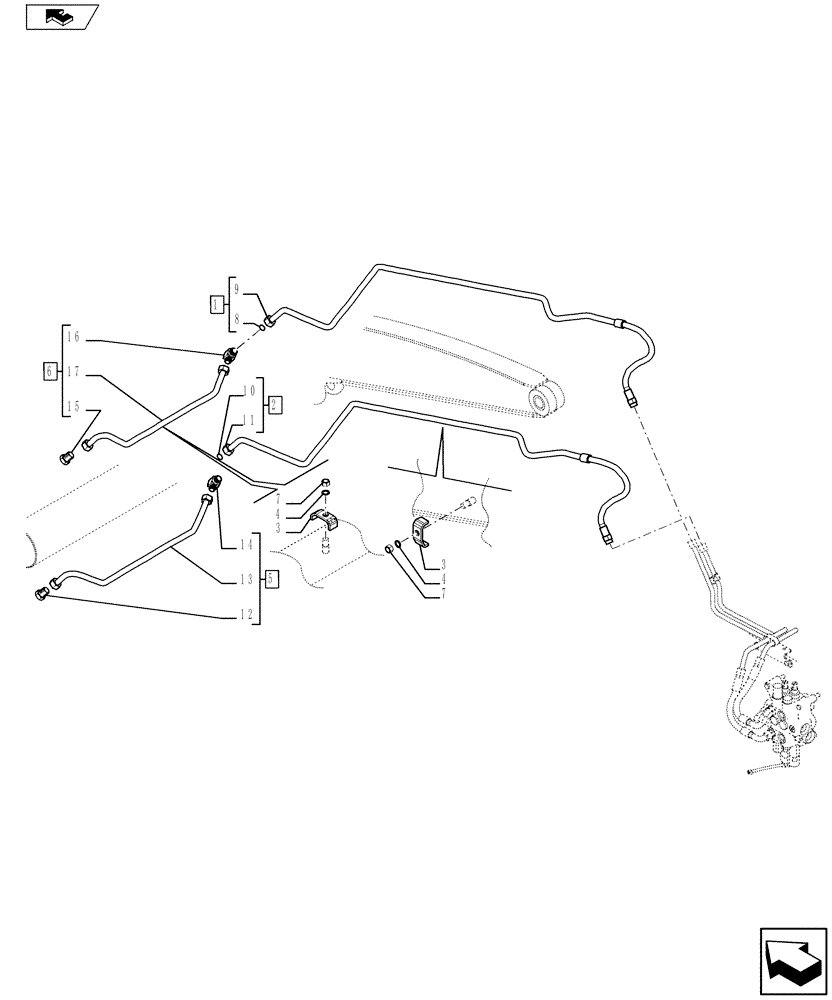 1
9
8
6
16
17
15
10
11
2
7
4
3
3
4
7
14
13
5
12