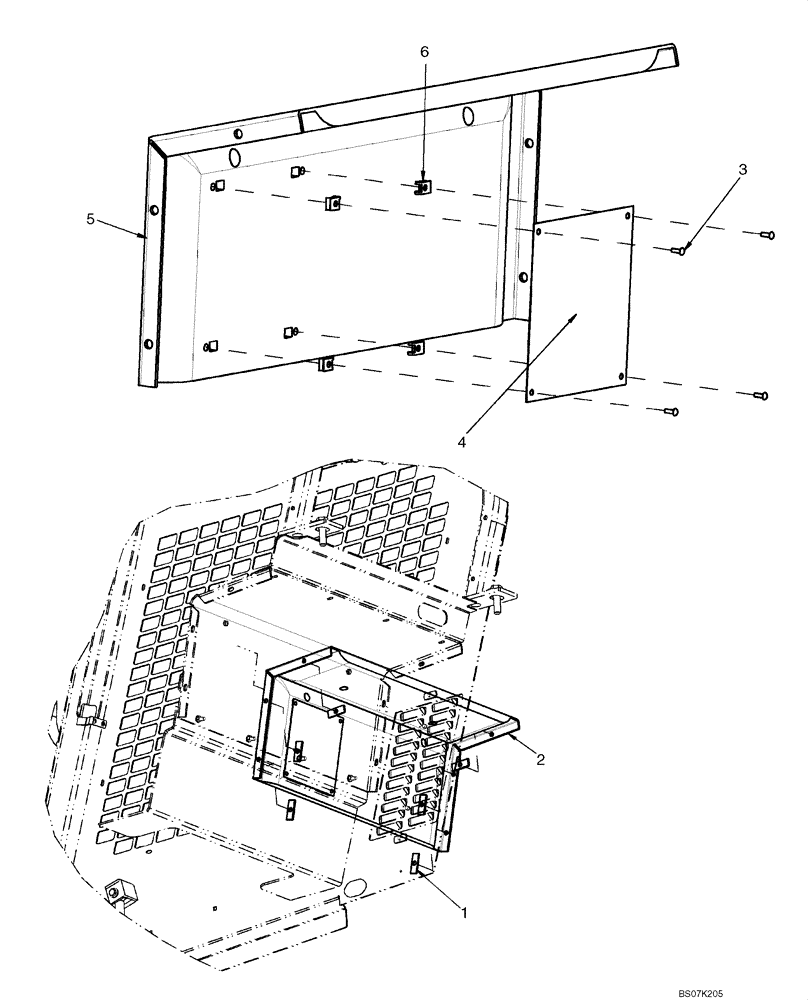 6
3
5
4
2
1
BS07K205