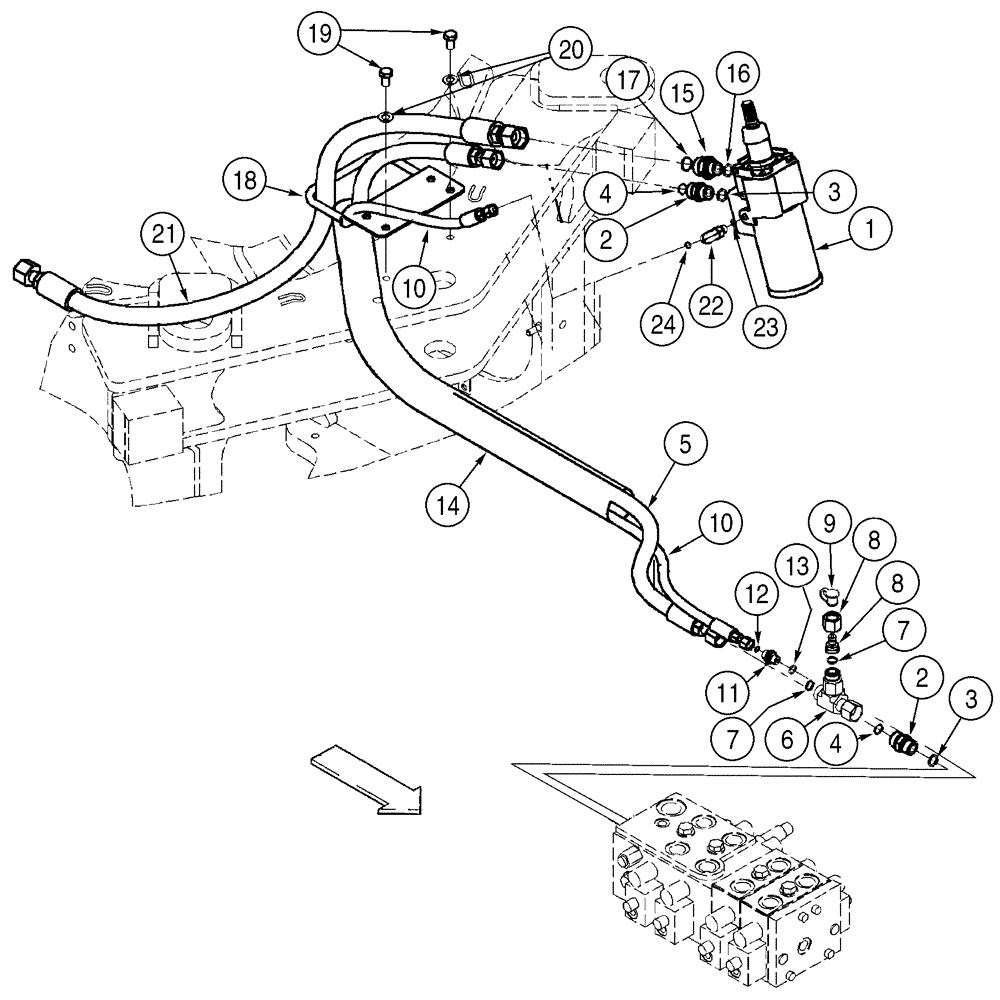 19
20
17
15
16
18
4
3
2
1
21
10
24
22
23
5
14
10
9
8
13
12
8
7
11
2
3
7
6
4