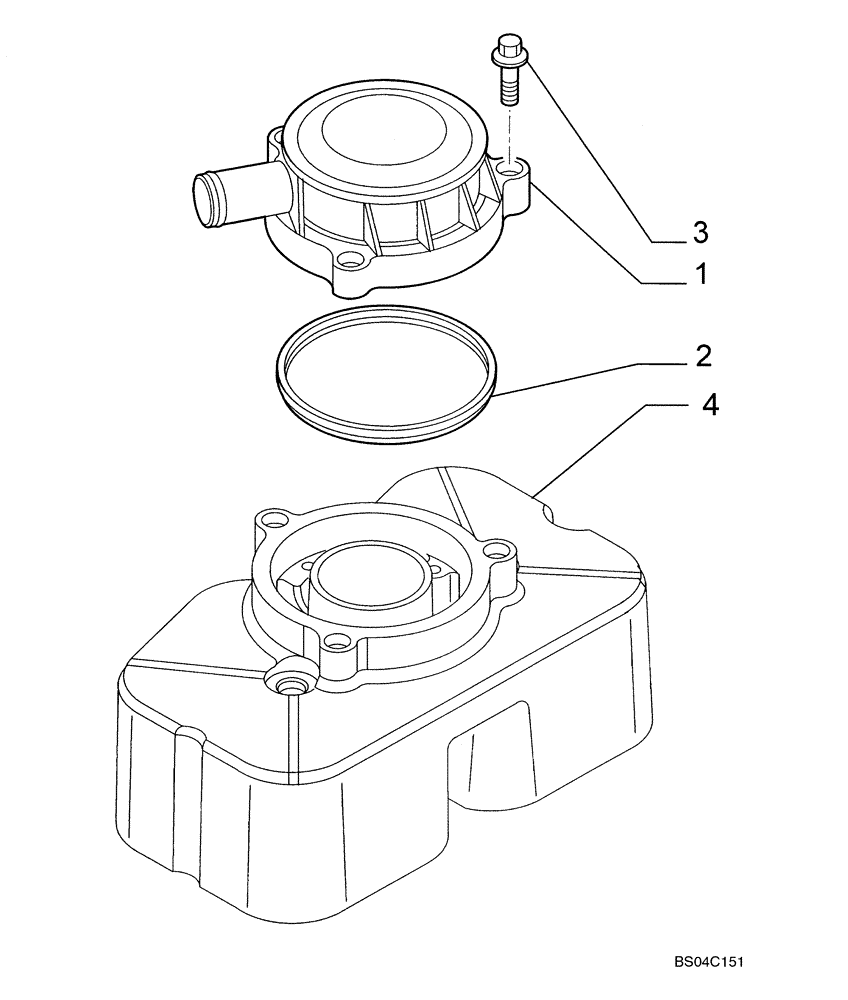 3
1
2
4
BS04C151