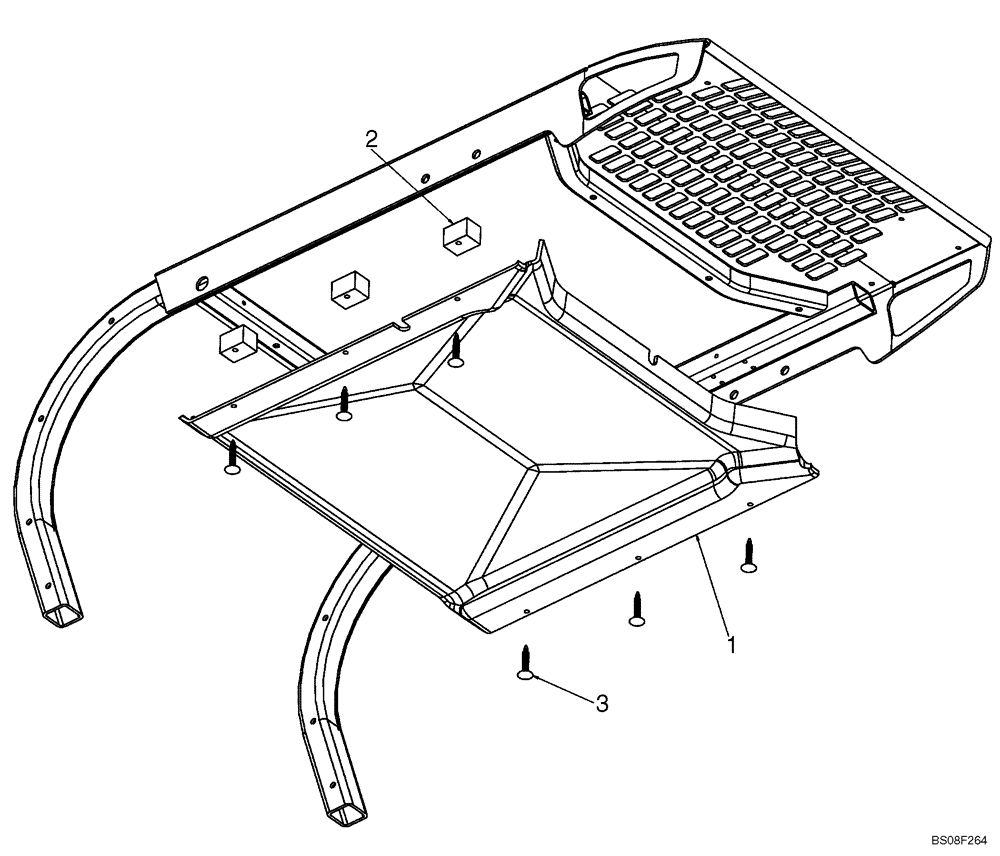 2
1
3
BS08F264