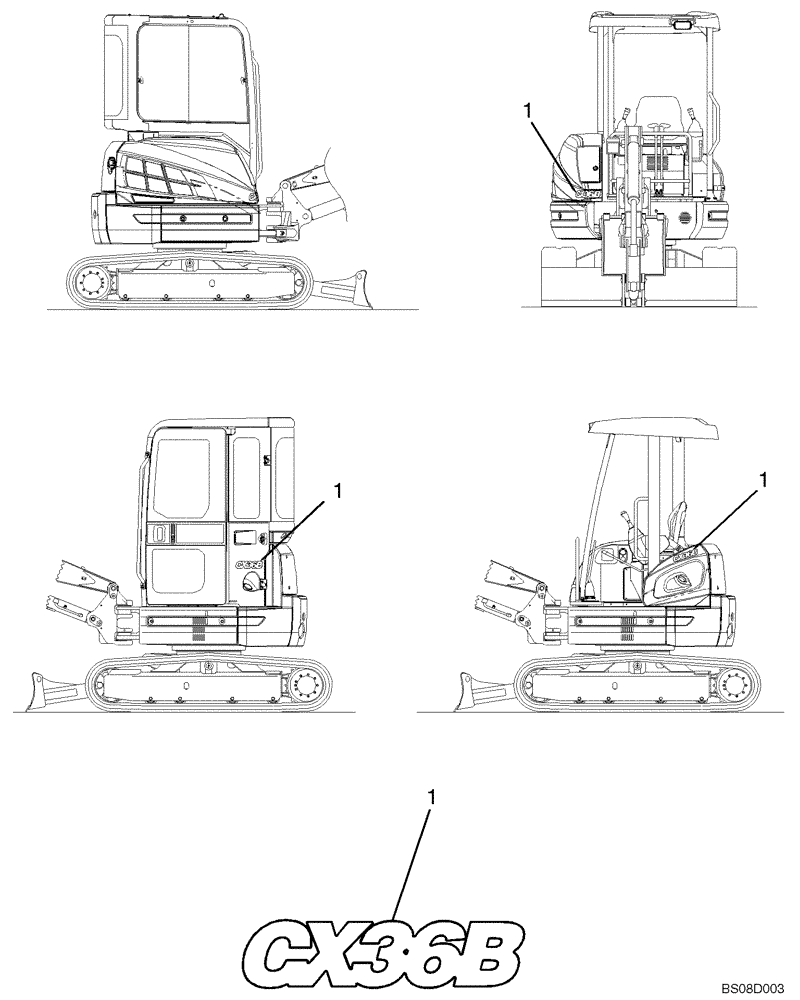 1

1

1

1

CX36B

BS08D003