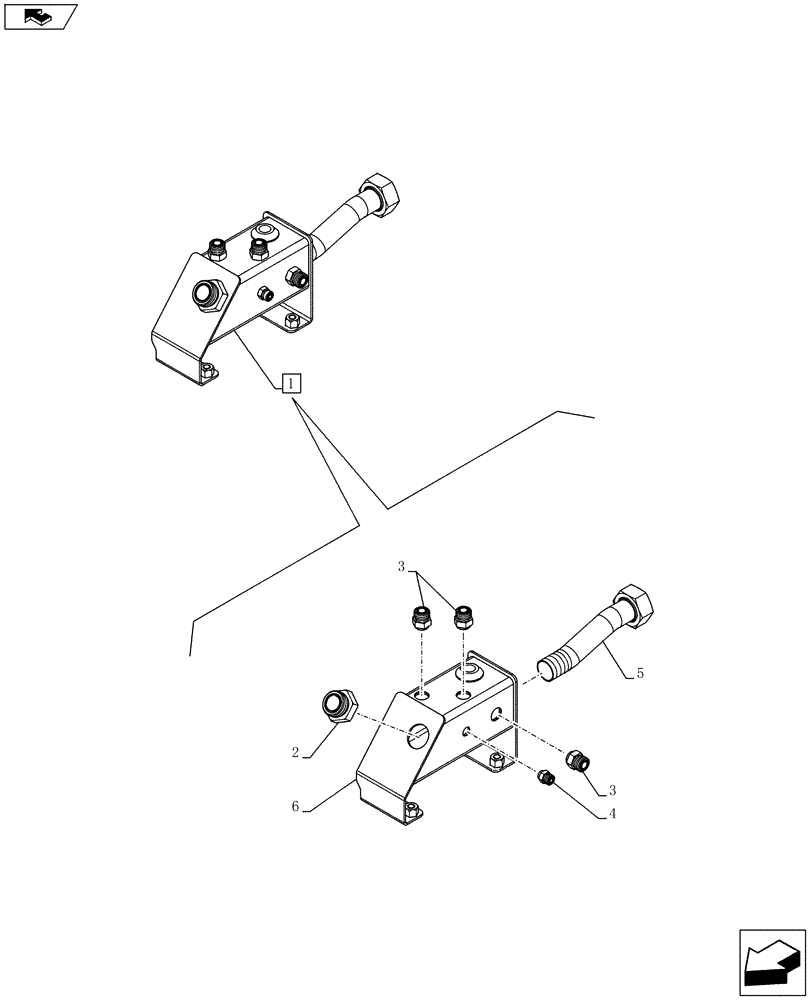 1
3
5
2
3
6
4