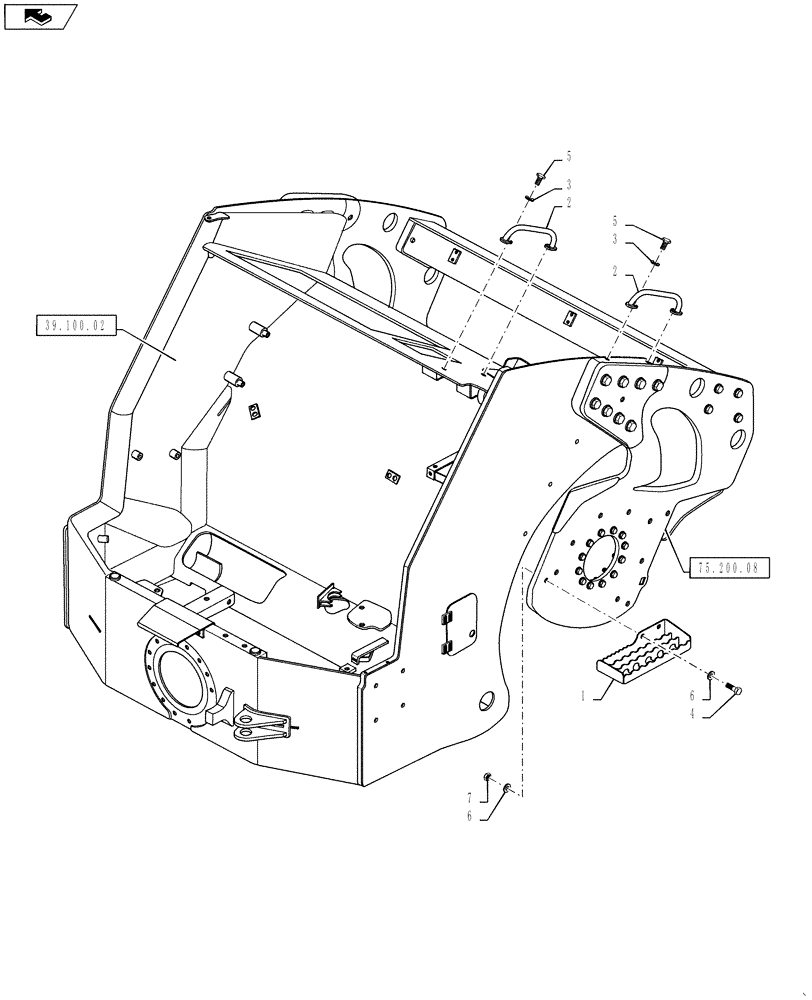 5
3
2
5
3
2
39.100.02
75.200.08
1
6
4
7
6