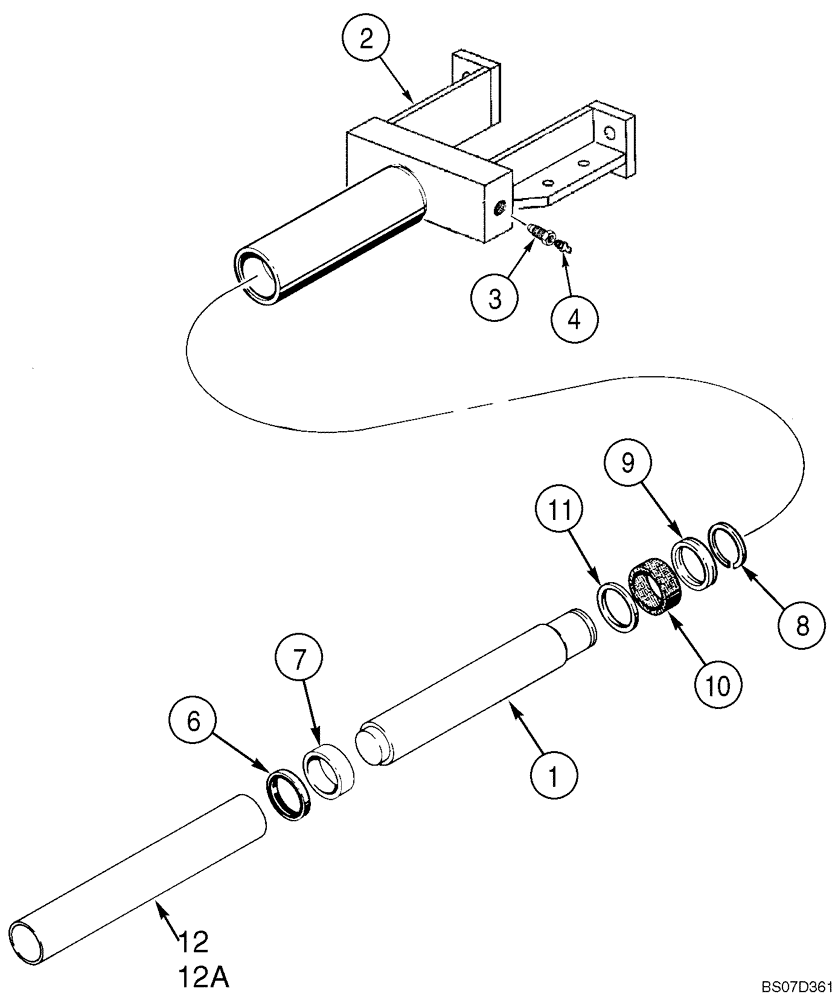 2

3

4

9

11

8

10

7

6

1

12
12A

BS07D361