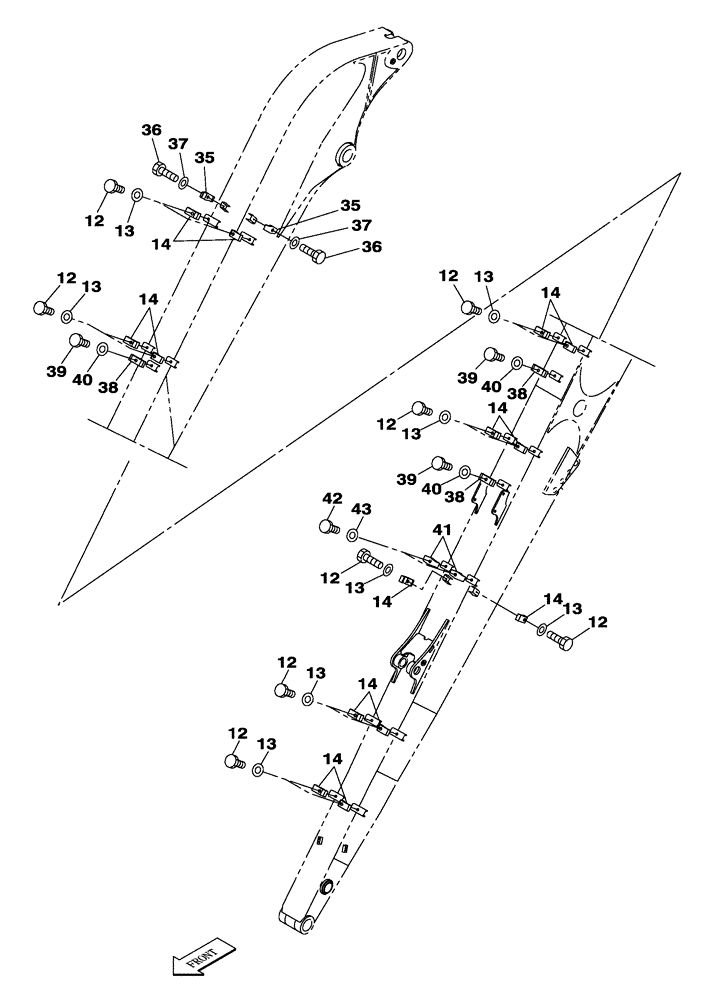 36
37
35
12
13
14
35
37
36
12
13
14
39
40
38
12
13
14
39
40
38
12
13
14
39
40
38
42
43
41
12
13
14
14
13
12
12
13
14
12
13
14
FRONT