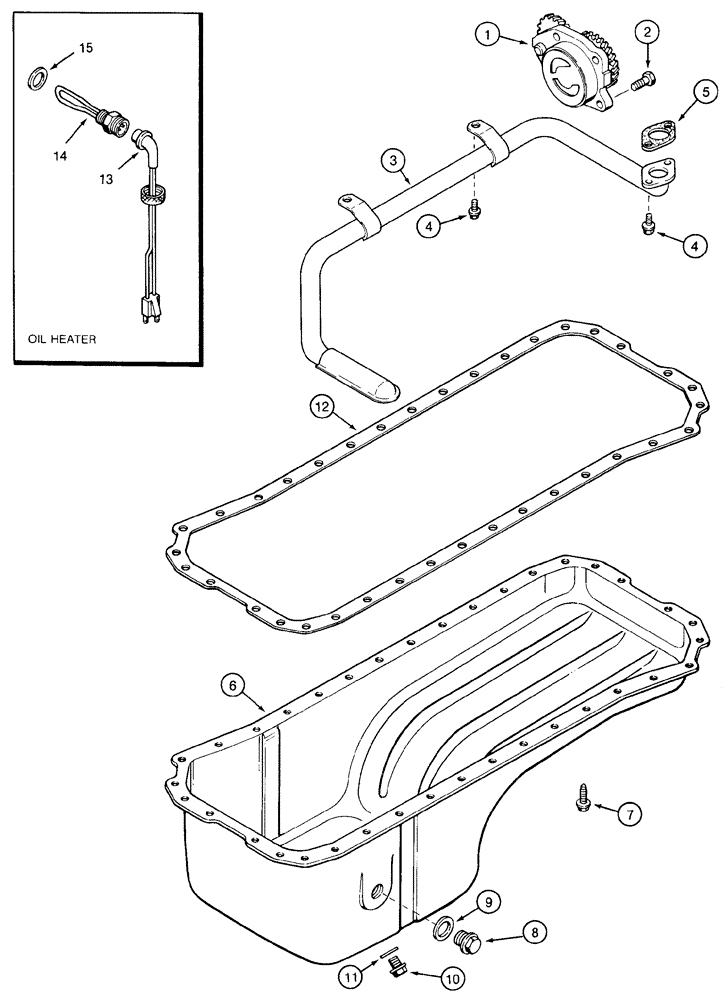 15
14
13
OIL HEATER
1
2
5
3
4
4
12
6
7
9
8
11
10