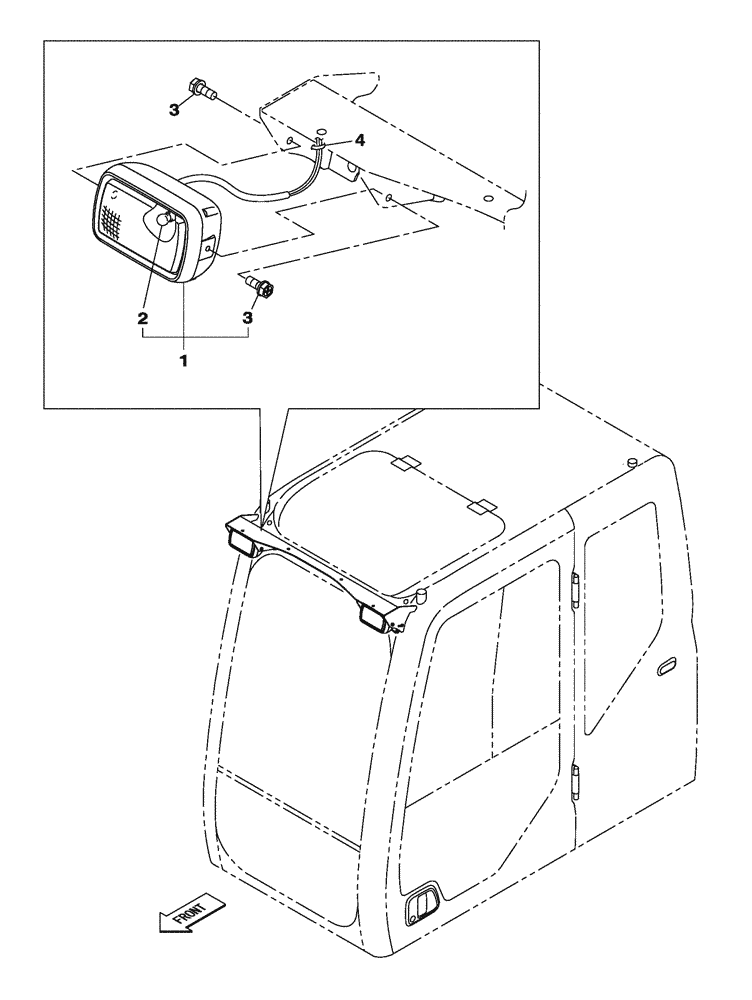 3
4
2
3
1
FRONT