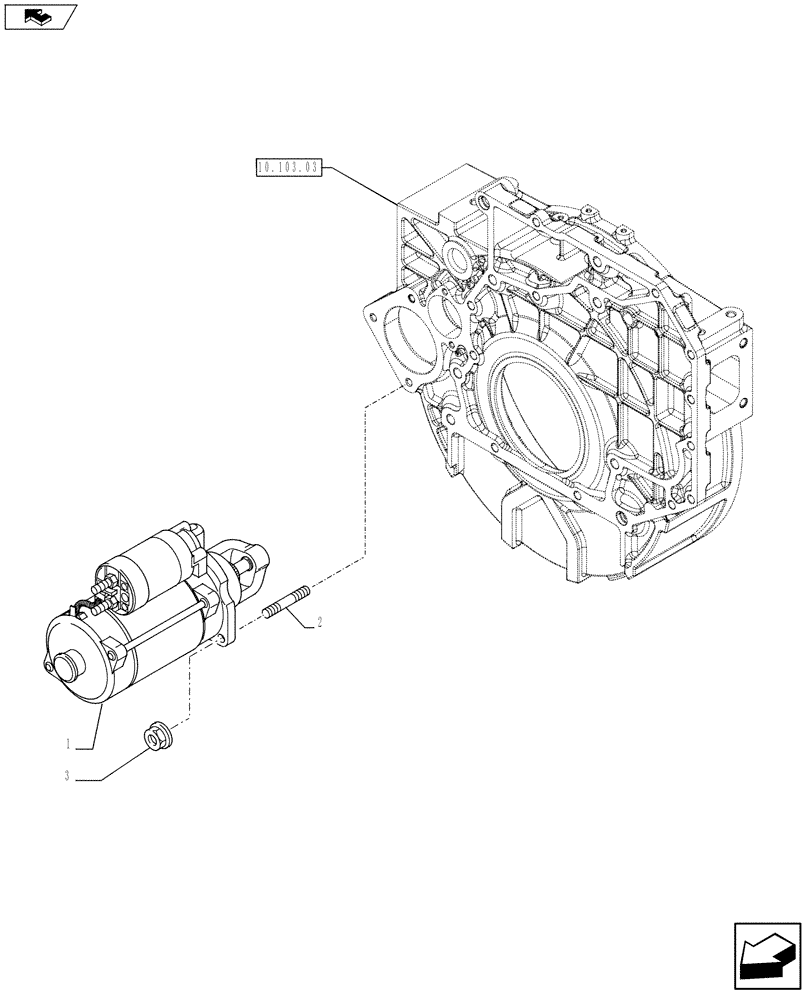 10.103.03

2

1

3