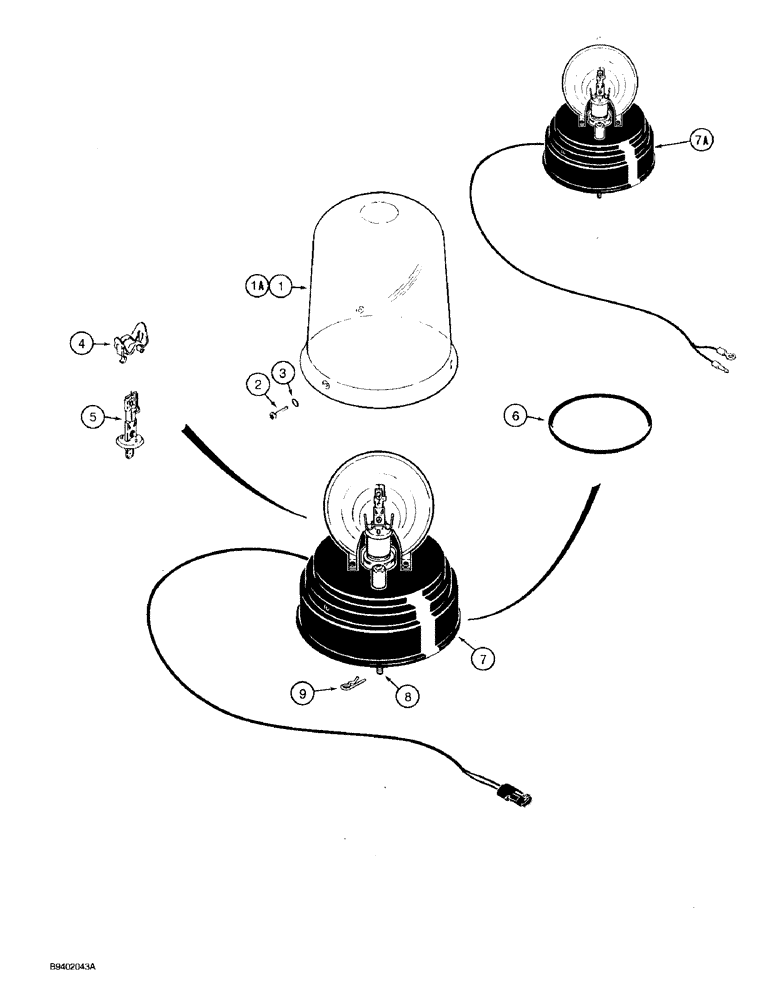 7A

1A 1

4

2 3

5

6

7

9 8

B9402043A