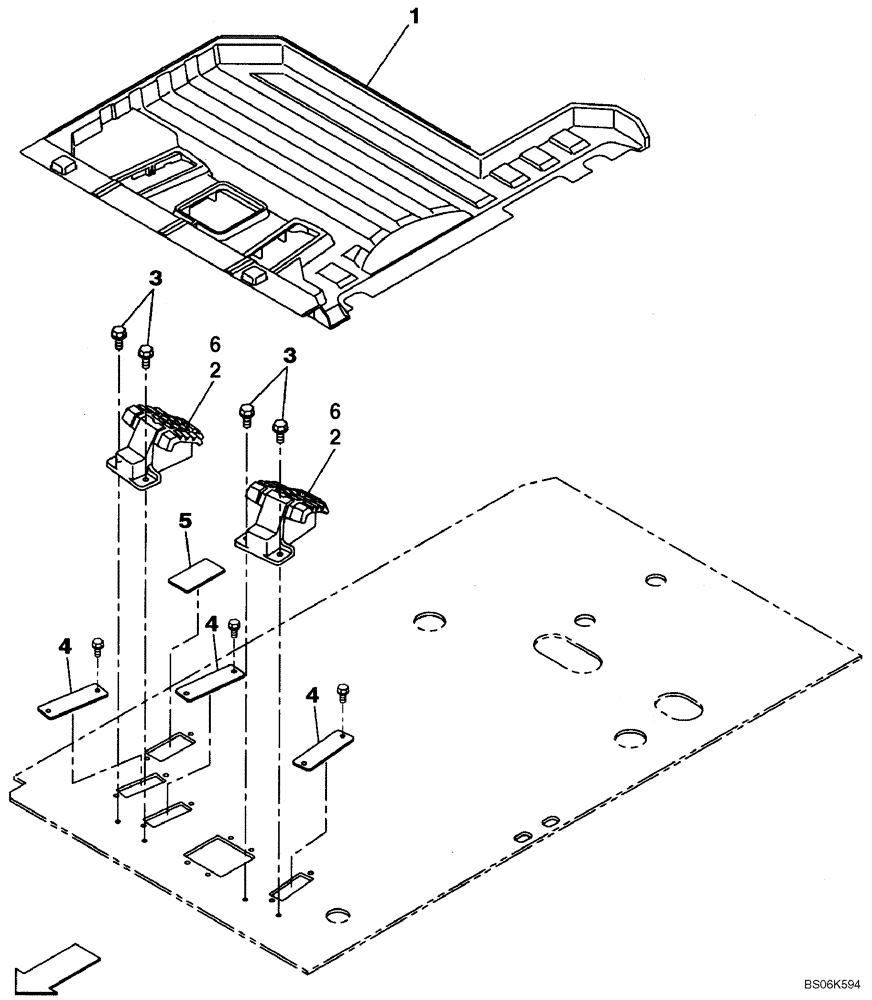 1
3
6
2
3
6
2
5
4
4
4
BS06K594