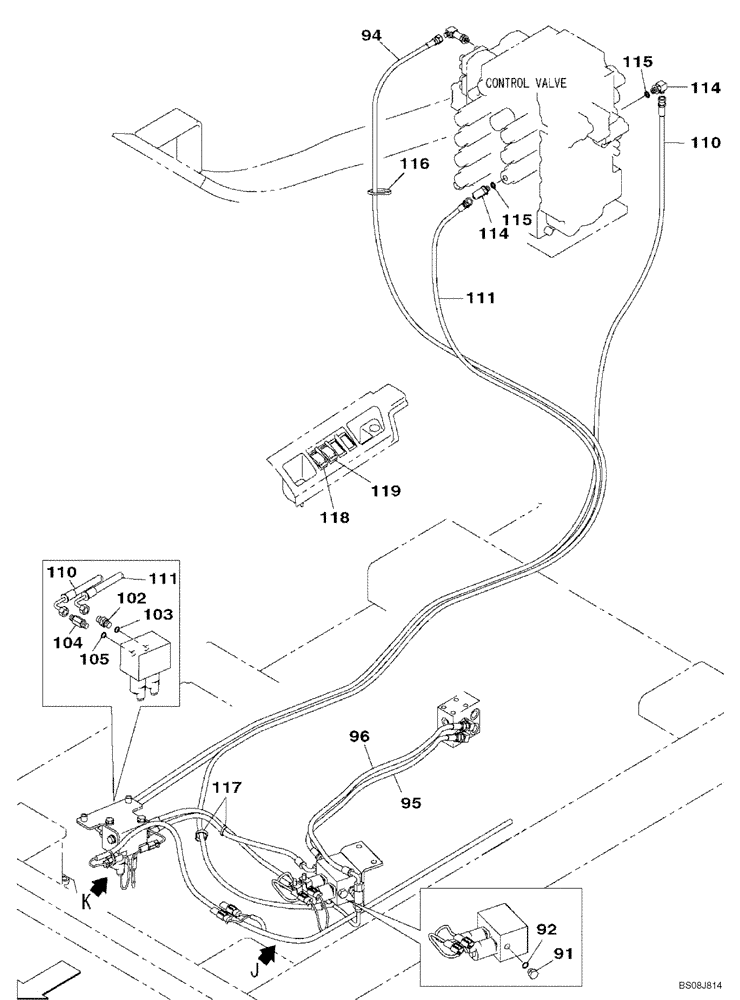 94
CONTROL VALVE
115
114
110
116
115
114
111
119
118
110
111
102
103
104
105
96
95
117
K
J
92
91
BS08J814