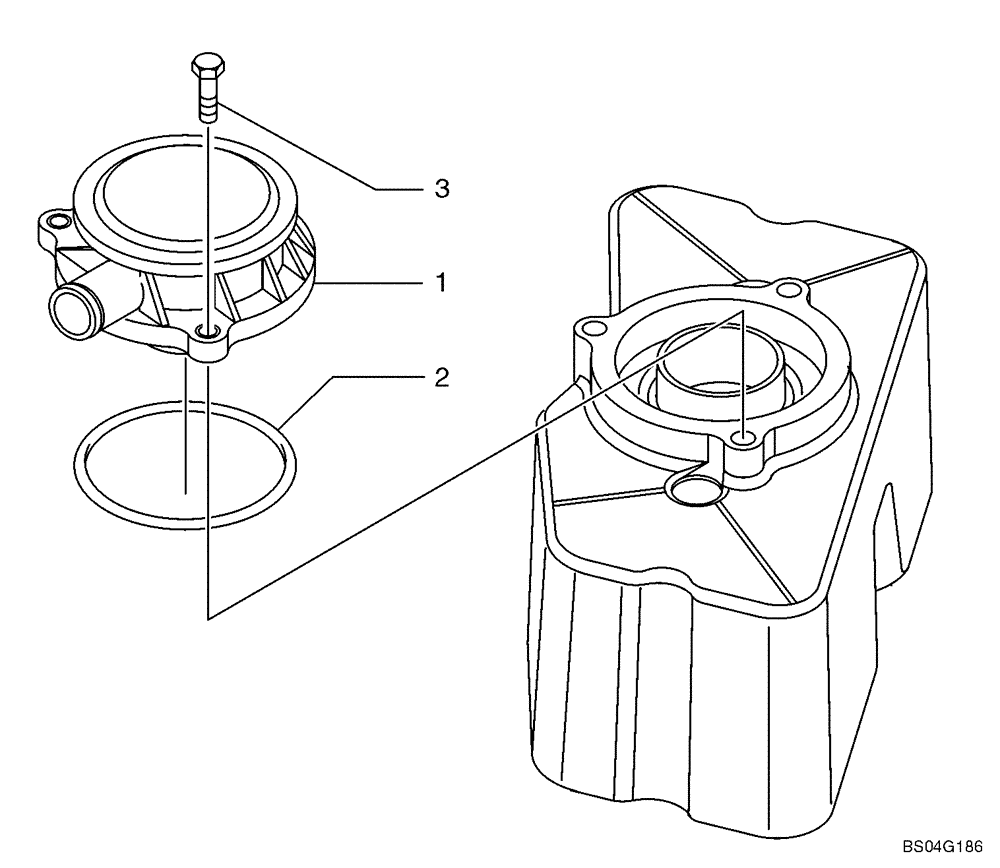 3
1
2
BS04G186