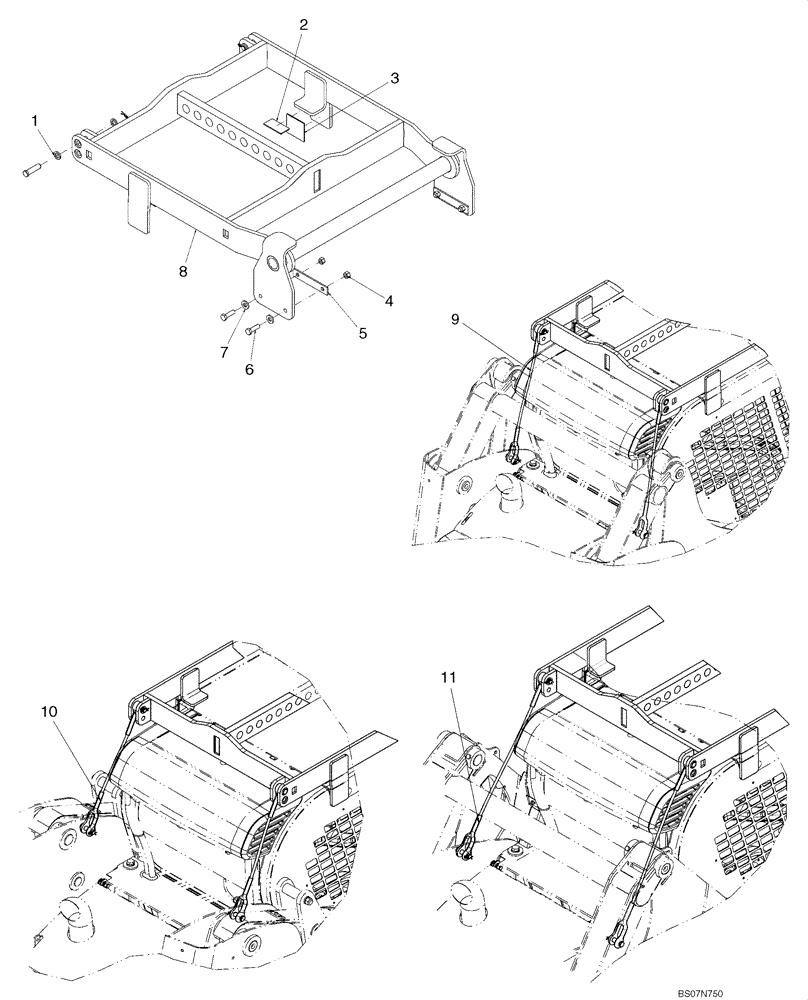 2
3
1
8
4
5
7
6
9
10
11
BS07N750