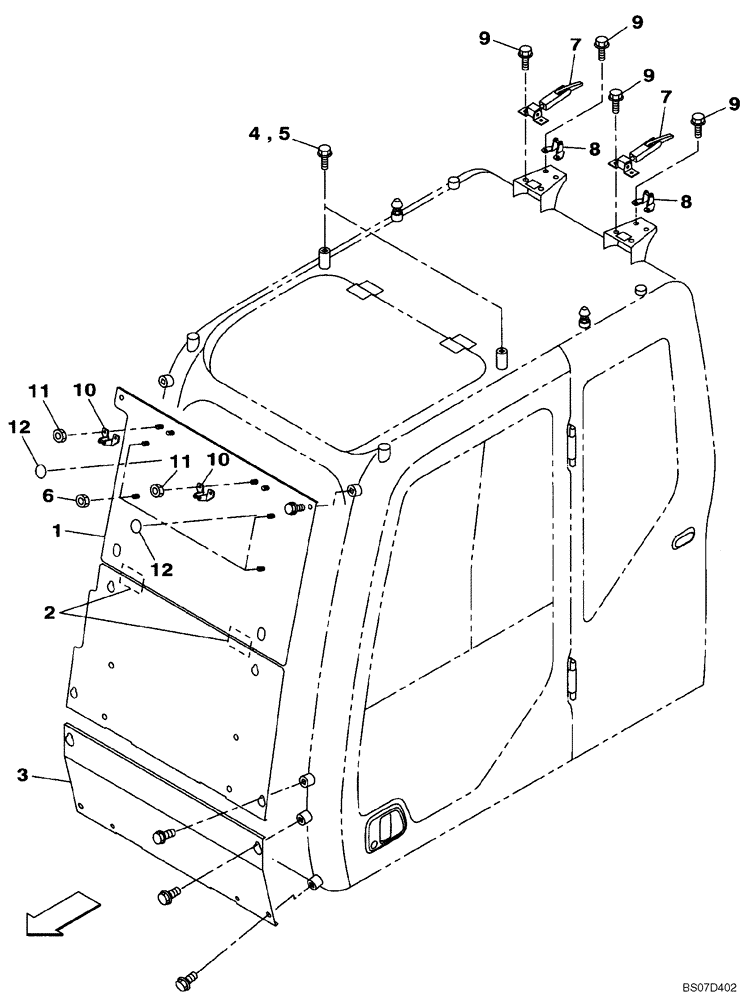 9
7
9
9
7
9
4 , 5
8
8
11
10
12
11
10
6
1
12
2
3
BS07D402