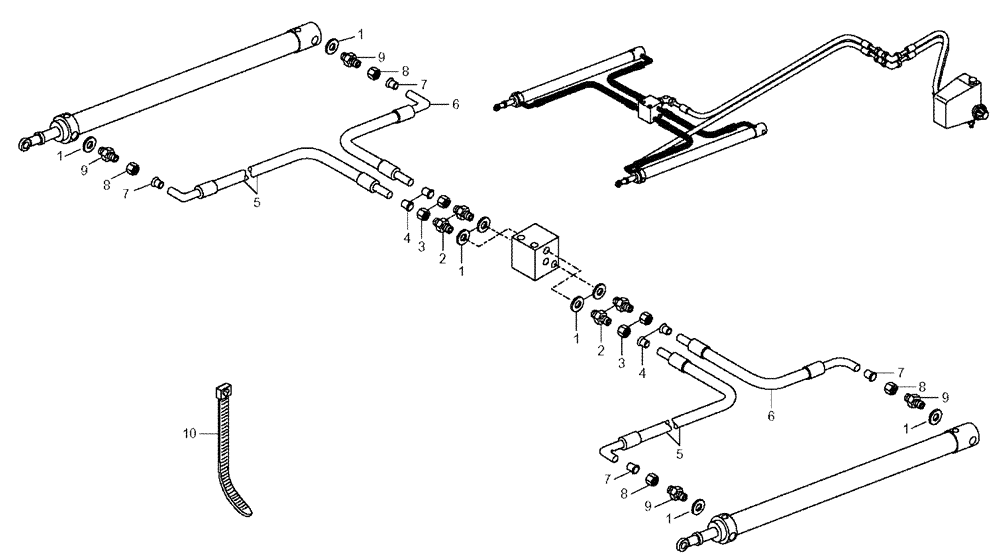 1
9
8
7
6
1
9
8
7
5
4
3
2
1
1
2
3
4
7
8
9
1
6
5
10
7
8
9
1