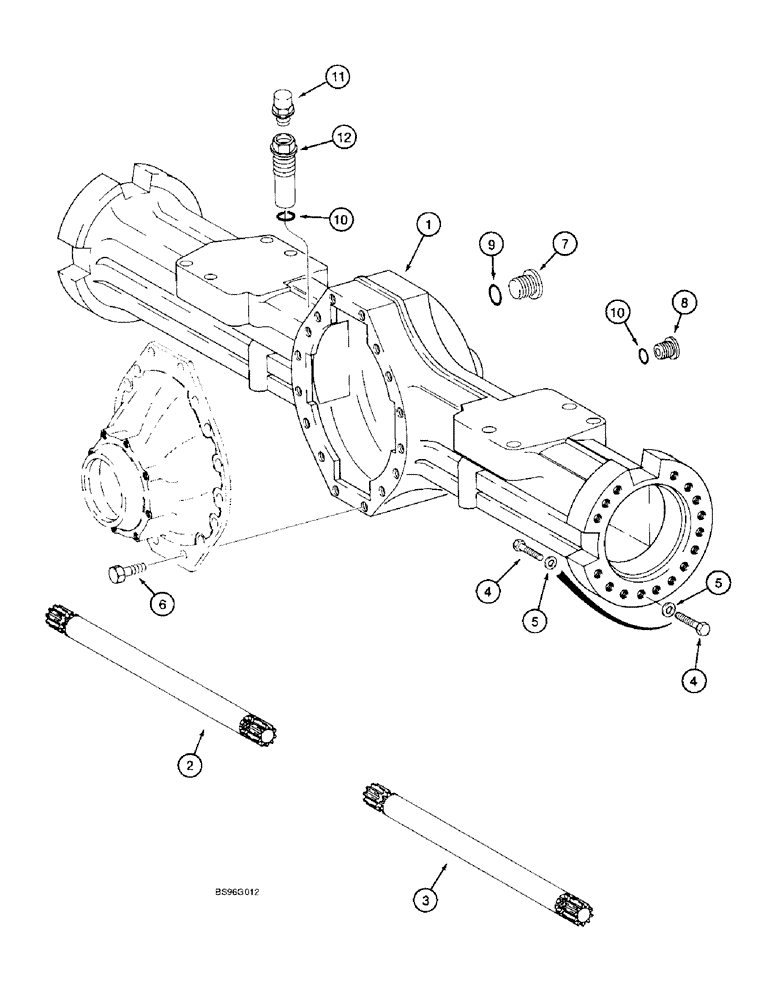 11
12
10
1
9
7
10
8
4
5
5
4
6
2
3
BS96G012