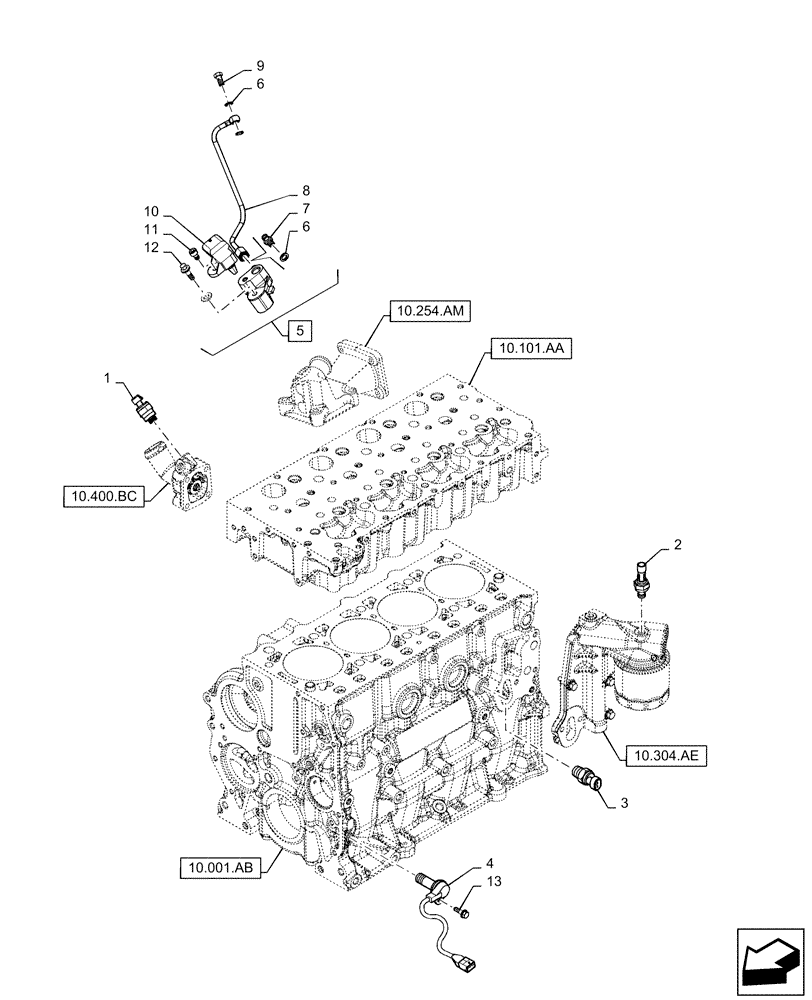 9
6
8
10
7
11
6
12
5
10.254.AM
10.101.AA
1
10.400.BC
2
10.304.AE
3
10.001.AB
4
13