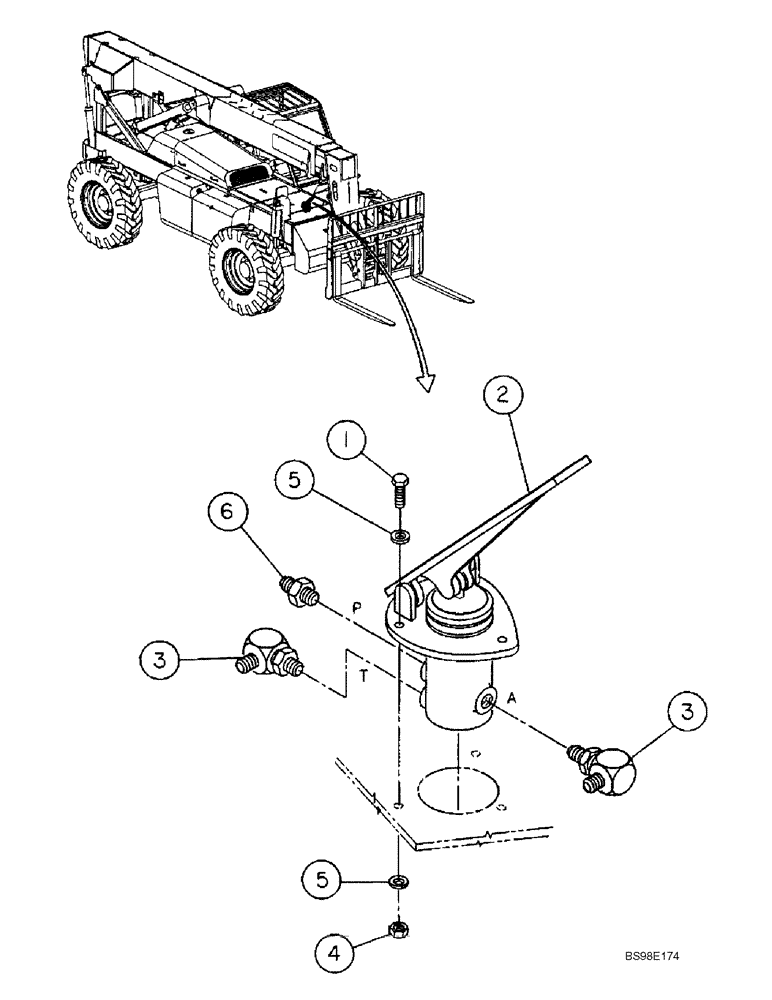 2
1
5
6
P
3
T
A
3
5
4
BS98E174